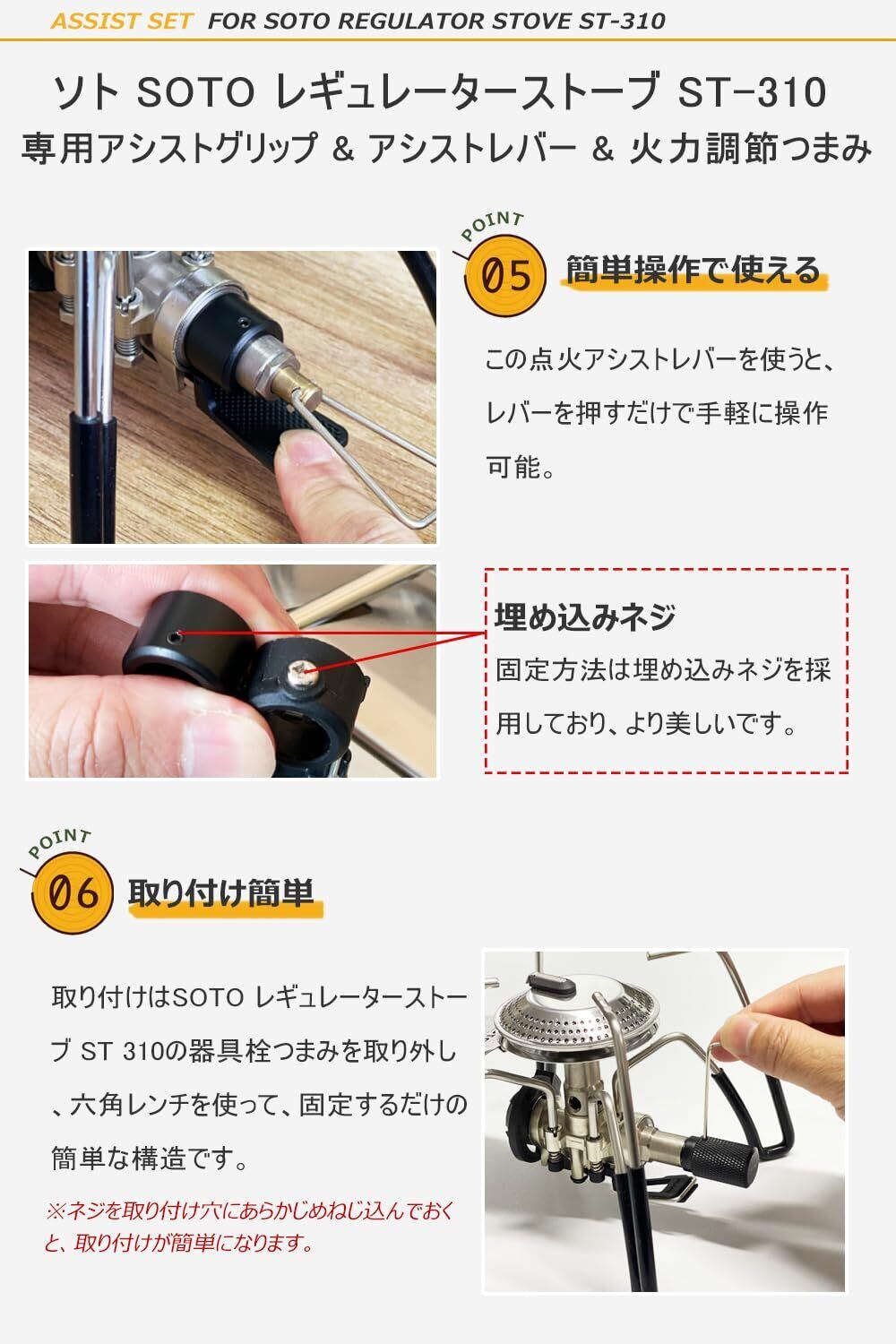 ASSIST SET FOR SOTO REGULATOR STOVE ST-310

ソト SOTO レギュレーターストーブ ST−310
専用アシストグリップ & アシストレバー & 火力調節つまみ

POINT
05
簡単操作で使える

この点火アシストレバーを使うと、レバーを押すだけで手軽に操作可能。

埋め込みネジ
固定方法は埋め込みネジを採用しており、より美しいです。

POINT
06
取り付け簡単

取り付けはSOTO レギュレーターストーブ ST 310の器具栓つまみを取り外し、六角レンチを使って、固定するだけの簡単な構造です。

※ネジを取り付け穴にあらかじめねじ込んでおくと、取り付けが簡単になります。