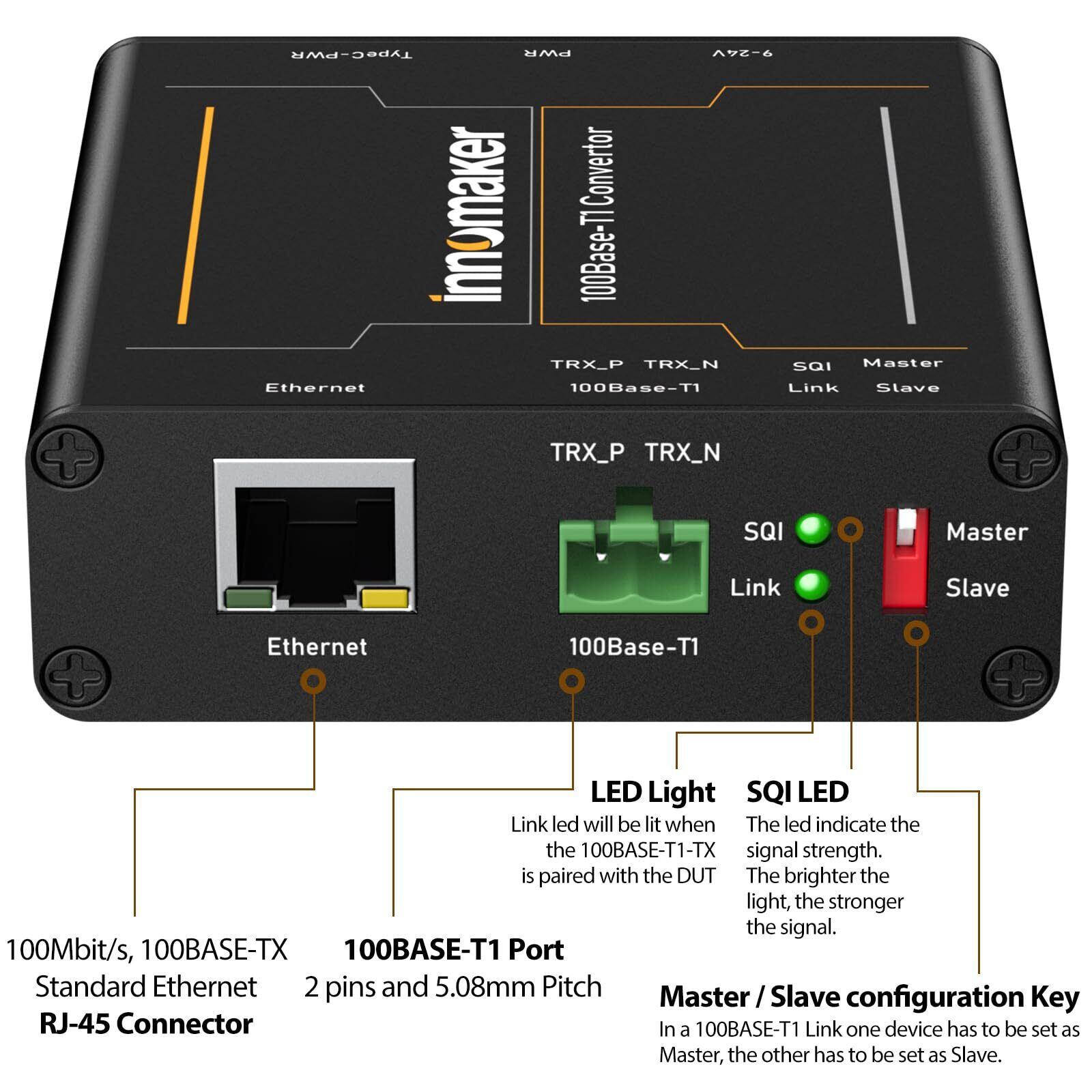 TypeC-PWR PWR 9-24V

innomaker

100Base-T1 Convertor

Ethernet

TRX_P TRX_N
100Base-T1

SQI
Link

Master
Slave

TRX_P TRX_N

SQI
Link

Master
Slave

Ethernet

100Base-T1

LED Light
Link led will be lit when the 100BASE-T1-TX is paired with the DUT

SQI LED
The led indicate the signal strength. The brighter the light, the stronger the signal.

100Mbit/s, 100BASE-TX Standard Ethernet
RJ-45 Connector

100BASE-T1 Port
2 pins and 5.08mm Pitch

Master / Slave configuration Key
In a 100BASE-T1 Link one device has to be set as Master, the other has to be set as Slave.