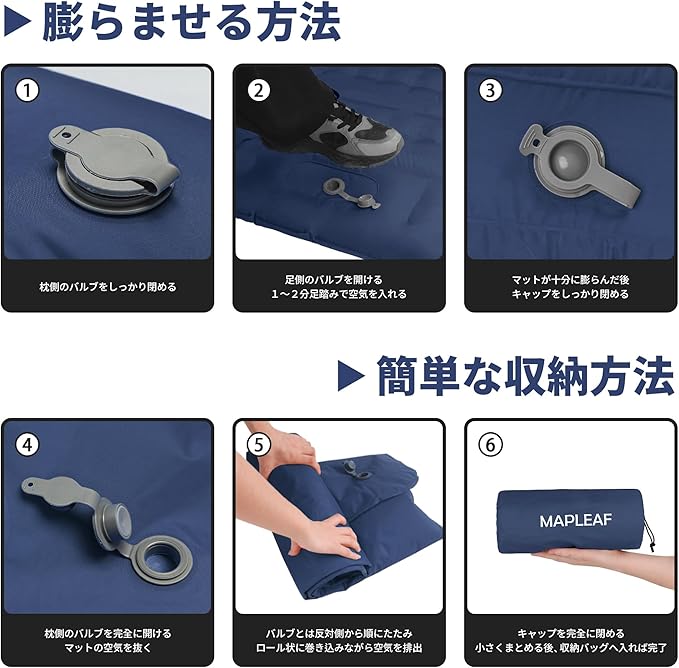 ▶ 膨らませる方法

①
枕側のバルブをしっかり閉める

②
足側のバルブを開ける
1～2分足踏みで空気を入れる

③
マットが十分に膨らんだ後
キャップをしっかり閉める

▶ 簡単な収納方法

④
枕側のバルブを完全に開ける
マットの空気を抜く

⑤
バルブとは反対側から順にたたみ
ロール状に巻き込みながら空気を排出

⑥
MAPLEAF
キャップを完全に閉める
小さくまとめる後、収納バッグへ入れば完了