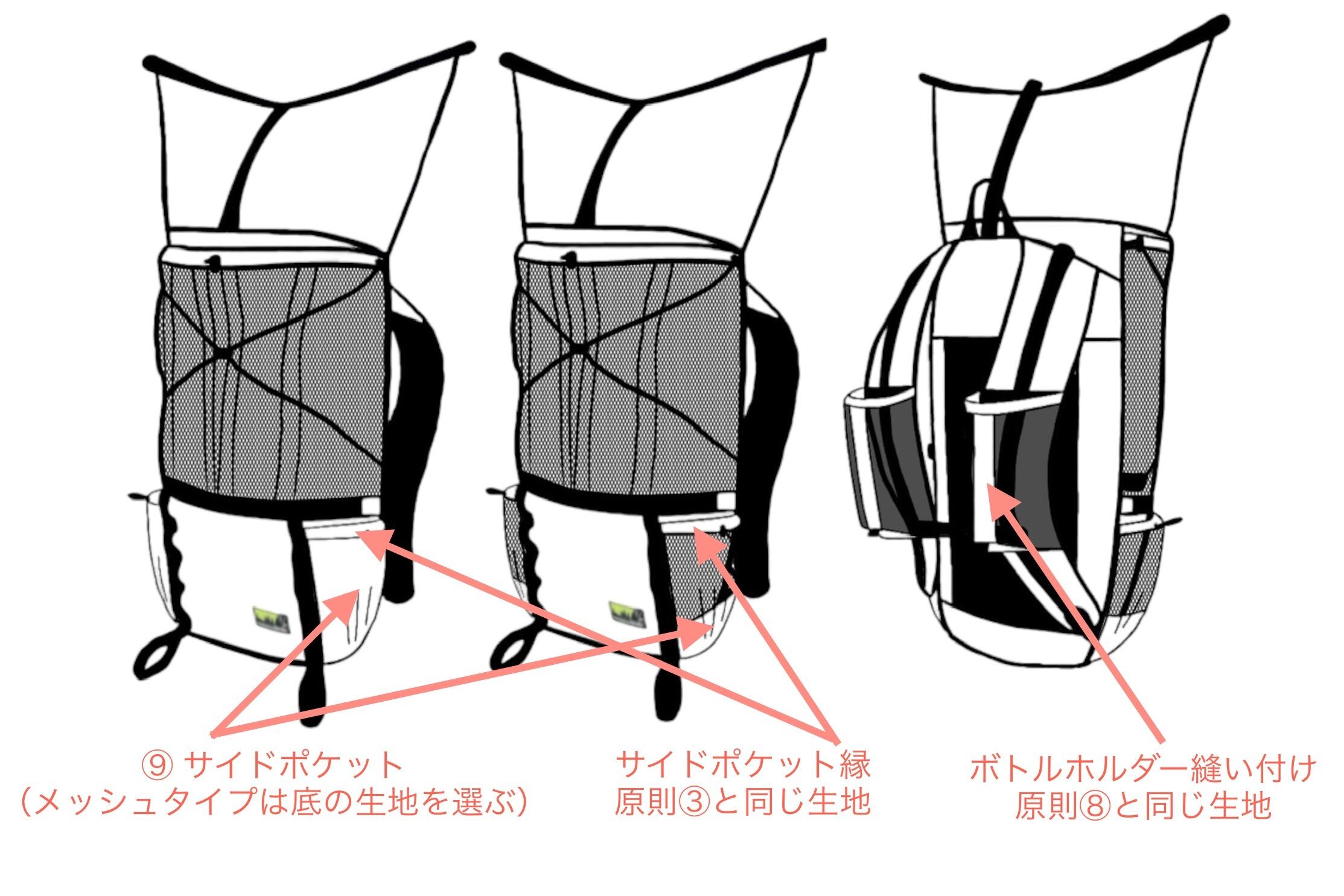 ⑨ サイドポケット
（メッシュタイプは底の生地を選ぶ）

サイドポケット縁
原則③と同じ生地

ボトルホルダー縫い付け
原則⑧と同じ生地