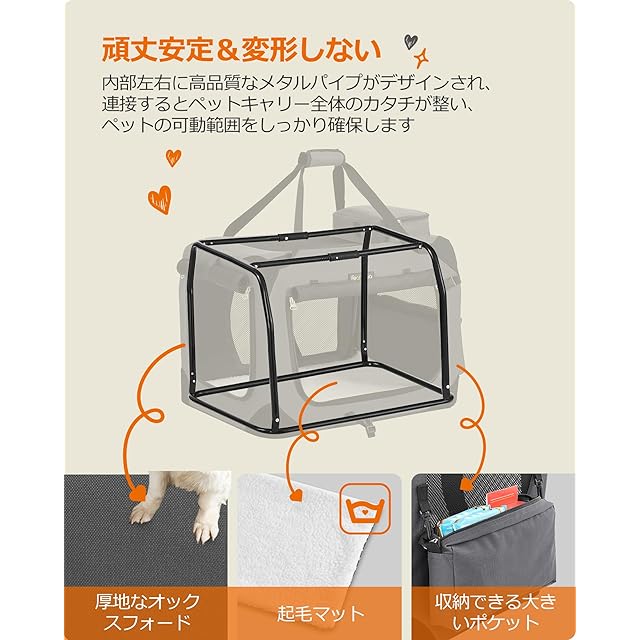 頑丈安定＆変形しない

内部左右に高品質なメタルパイプがデザインされ、連接するとペットキャリー全体のカタチが整い、ペットの可動範囲をしっかり確保します

厚地なオックスフォード

起毛マット

収納できる大きいポケット