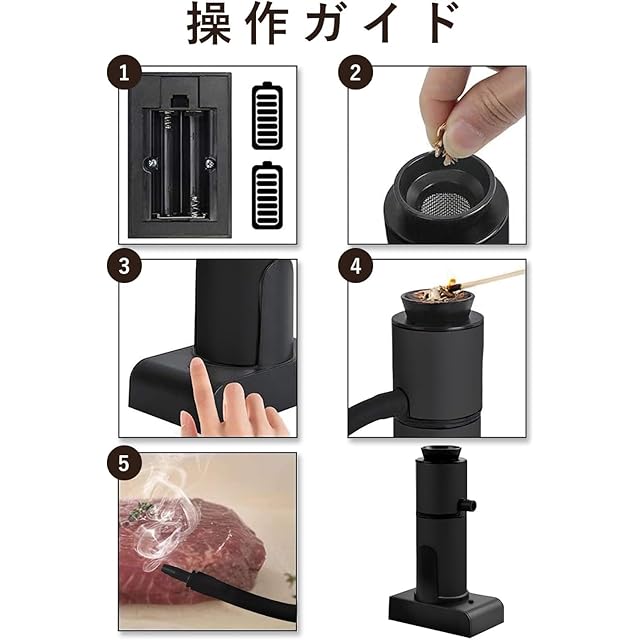 操作ガイド

1

2

3

4

5