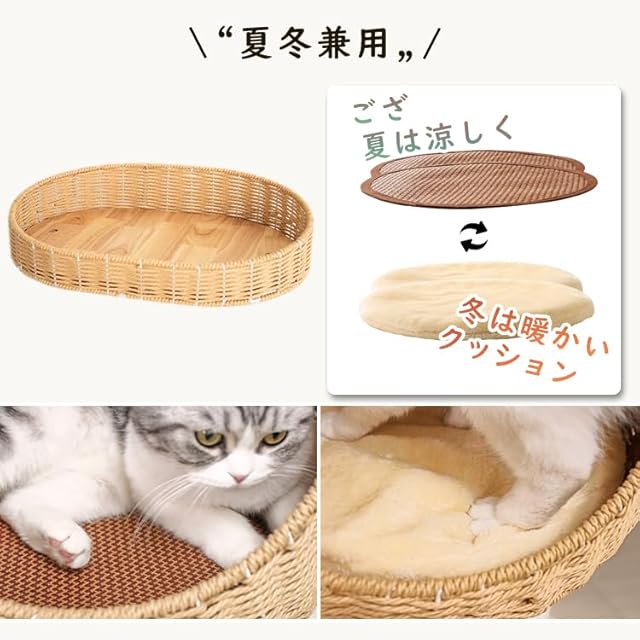 \ “夏冬兼用„ /

ござ
夏は涼しく

冬は暖かい
クッション