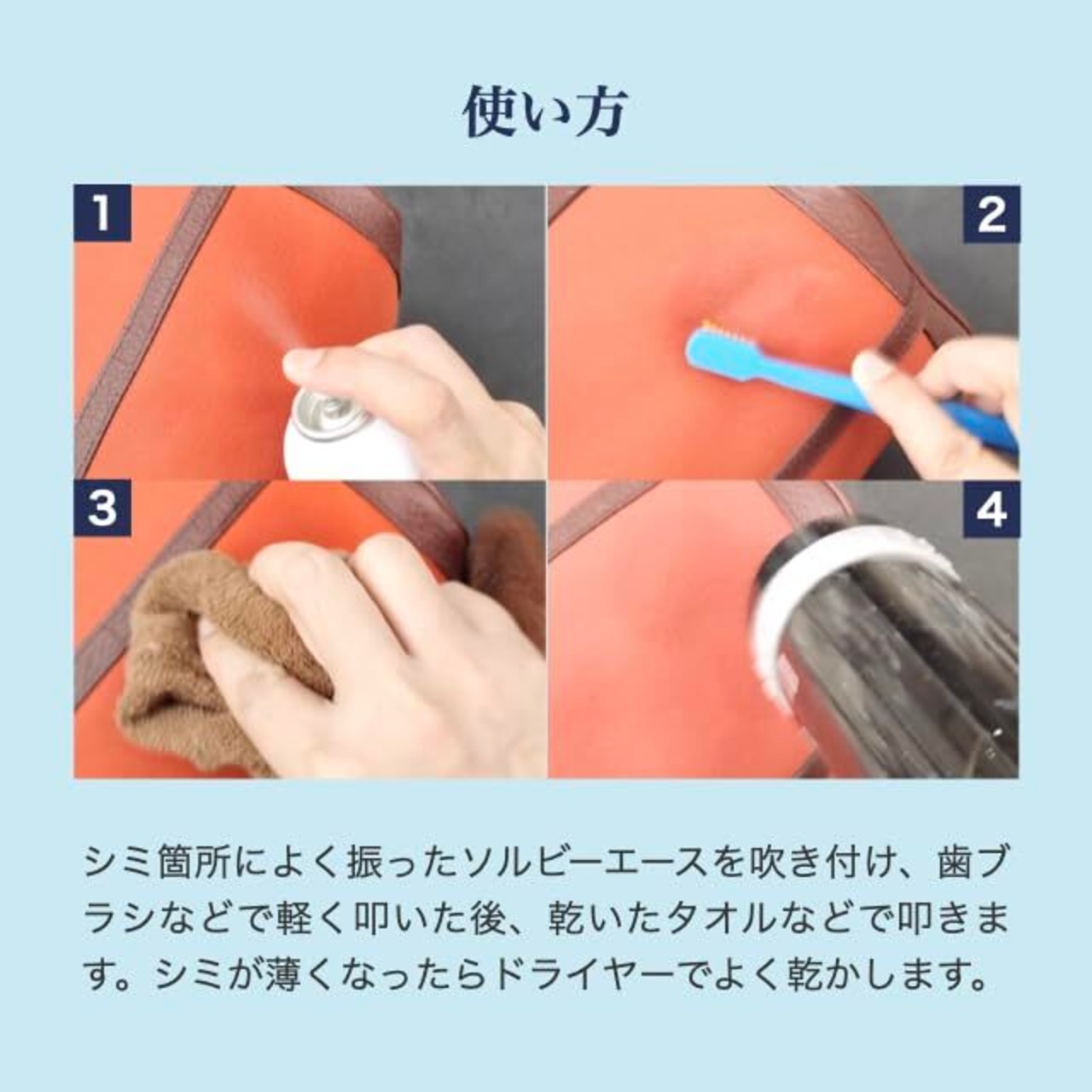 使い方

1

2

3

4

シミ箇所によく振ったソルビーエースを吹き付け、歯ブラシなどで軽く叩いた後、乾いたタオルなどで叩きます。シミが薄くなったらドライヤーでよく乾かします。