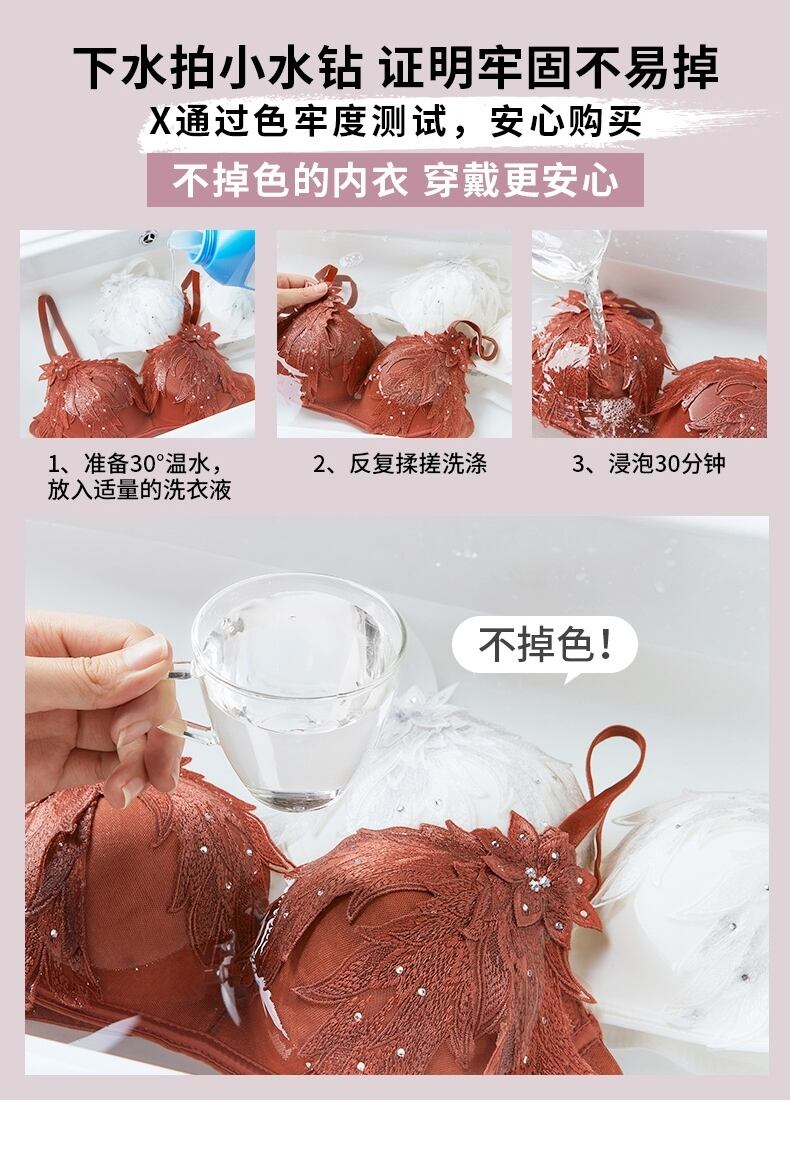 下水拍小水钻 证明牢固不易掉

X通过色牢度测试，安心购买

不掉色的内衣 穿戴更安心

1、准备30°温水，放入适量的洗衣液

2、反复揉搓洗涤

3、浸泡30分钟

不掉色！