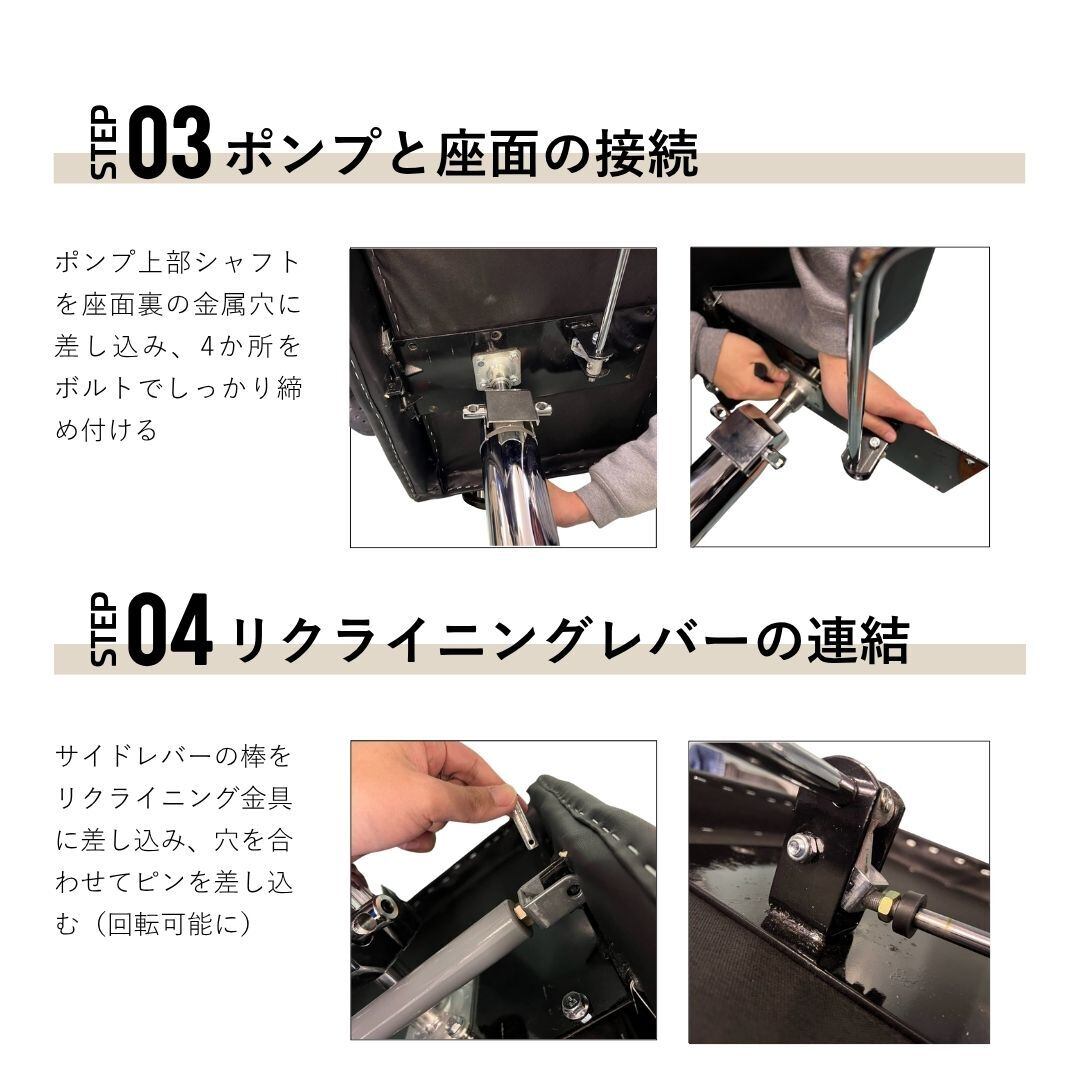 STEP 03 ポンプと座面の接続

ポンプ上部シャフトを座面裏の金属穴に差し込み、4か所をボルトでしっかり締め付ける

STEP 04 リクライニングレバーの連結

サイドレバーの棒をリクライニング金具に差し込み、穴を合わせてピンを差し込む（回転可能に）