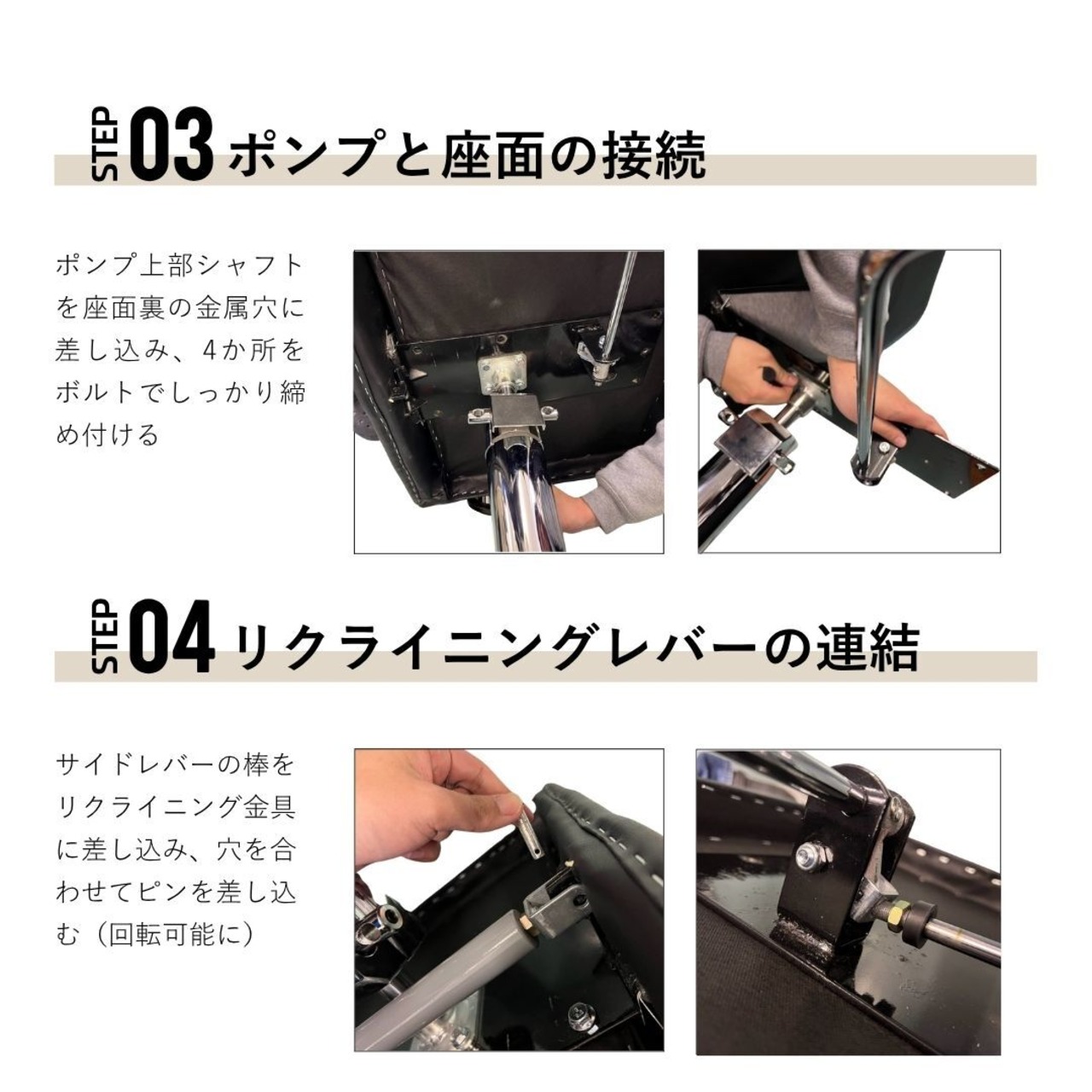 STEP 03 ポンプと座面の接続

ポンプ上部シャフトを座面裏の金属穴に差し込み、4か所をボルトでしっかり締め付ける

STEP 04 リクライニングレバーの連結

サイドレバーの棒をリクライニング金具に差し込み、穴を合わせてピンを差し込む（回転可能に）