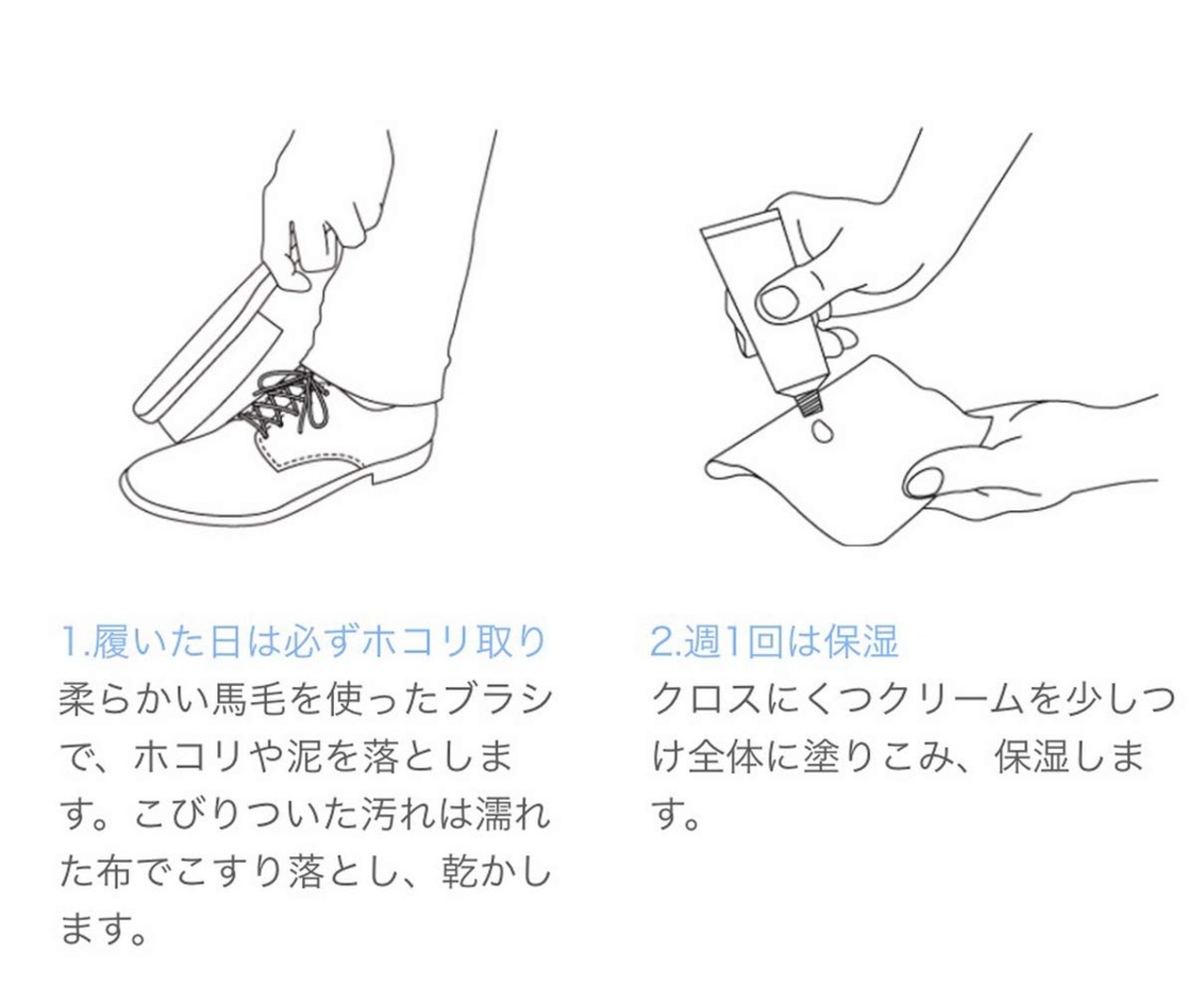 1.履いた日は必ずホコリ取り

柔らかい馬毛を使ったブラシで、ホコリや泥を落とします。こびりついた汚れは濡れた布でこすり落とし、乾かします。

2.週1回は保湿

クロスにくつクリームを少しつけ全体に塗りこみ、保湿します。