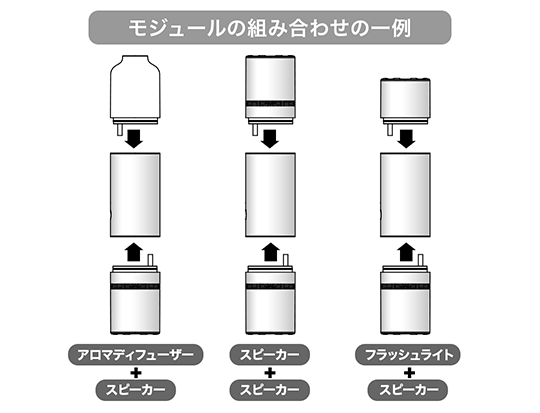 モジュールの組み合わせの一例

アロマディフューザー
+
スピーカー

スピーカー
+
スピーカー

フラッシュライト
+
スピーカー