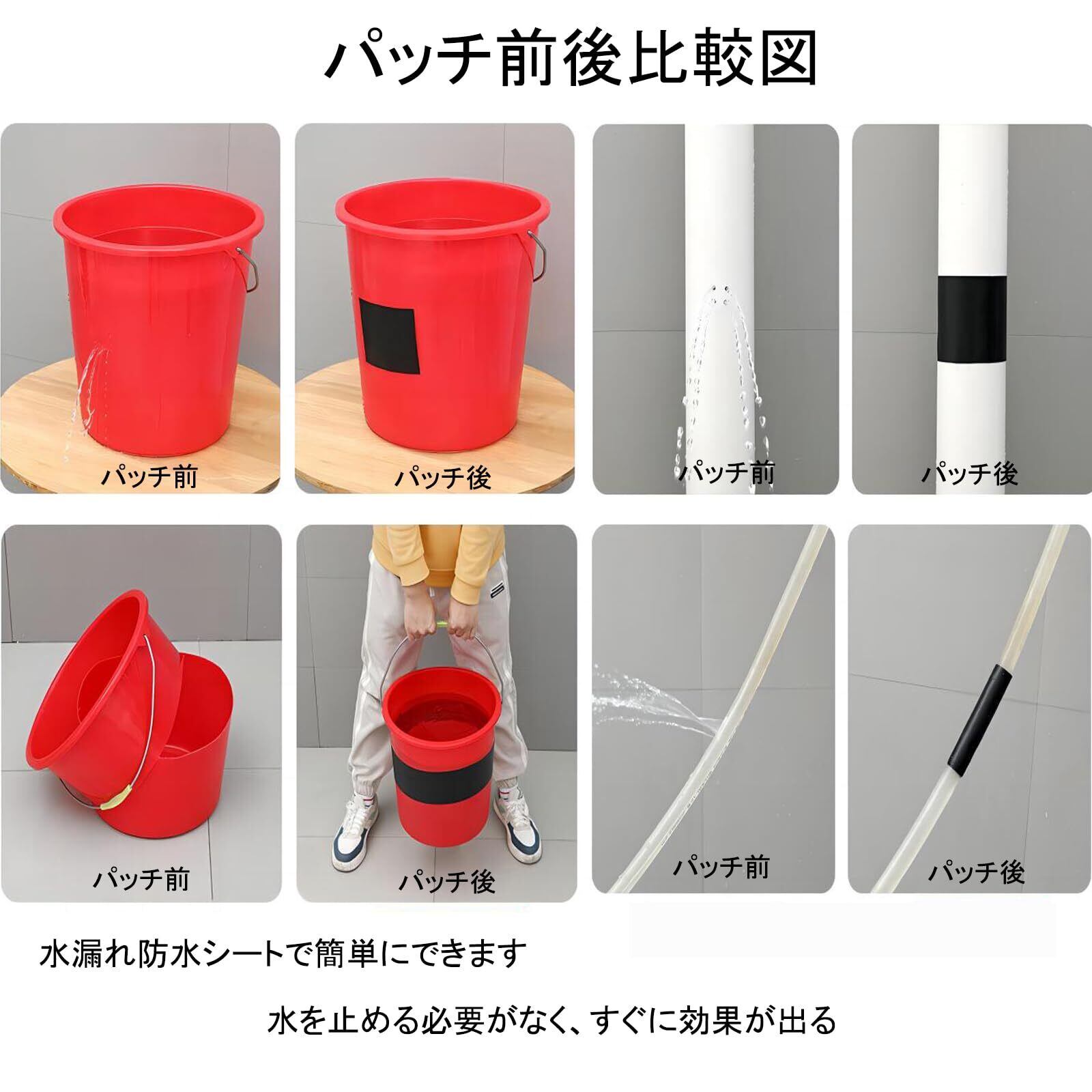 パッチ前後比較図

パッチ前

パッチ後

パッチ前

パッチ後

パッチ前

パッチ後

パッチ前

パッチ後

水漏れ防水シートで簡単にできます

水を止める必要がなく、すぐに効果が出る