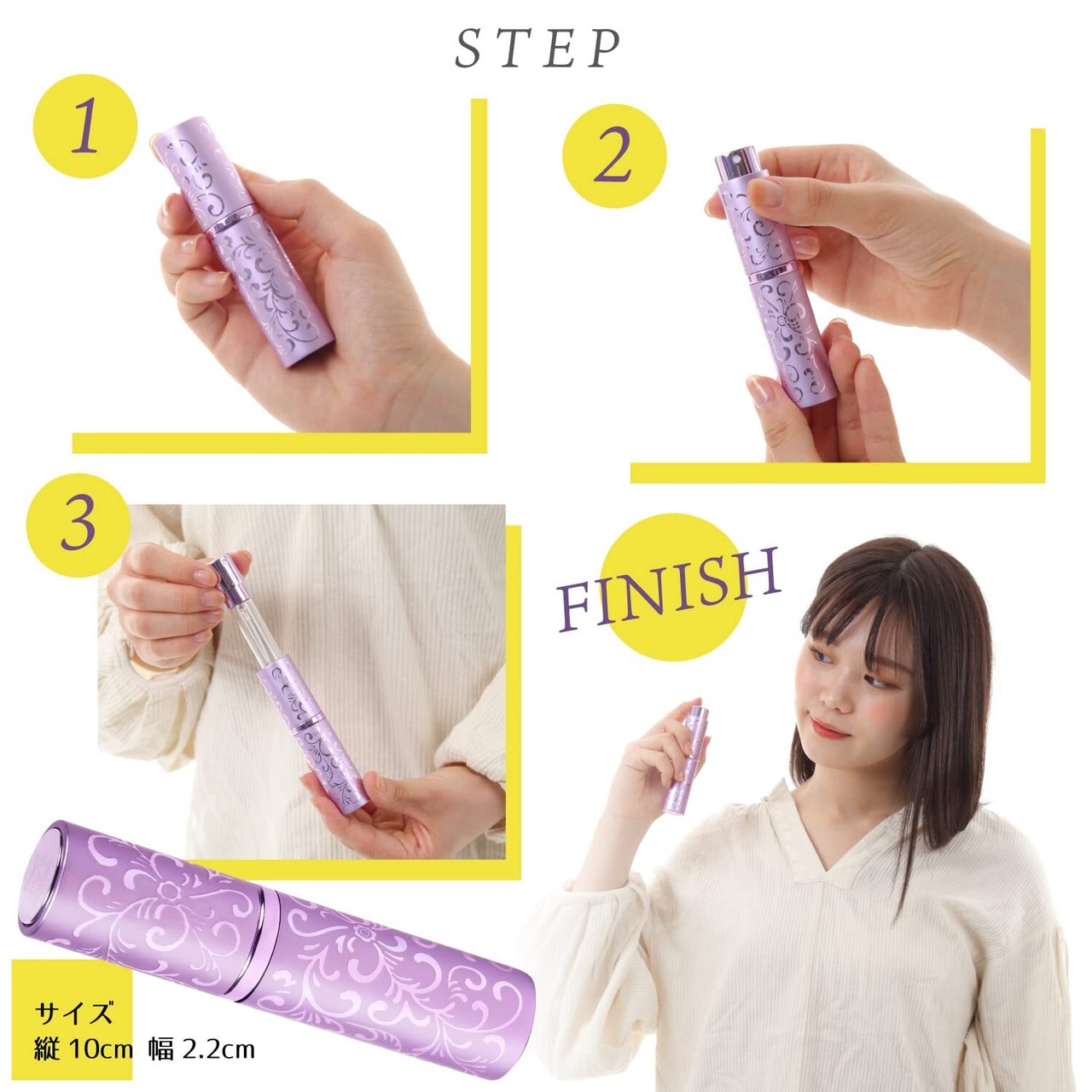 STEP

1

2

3

FINISH

サイズ
縦 10cm 幅 2.2cm