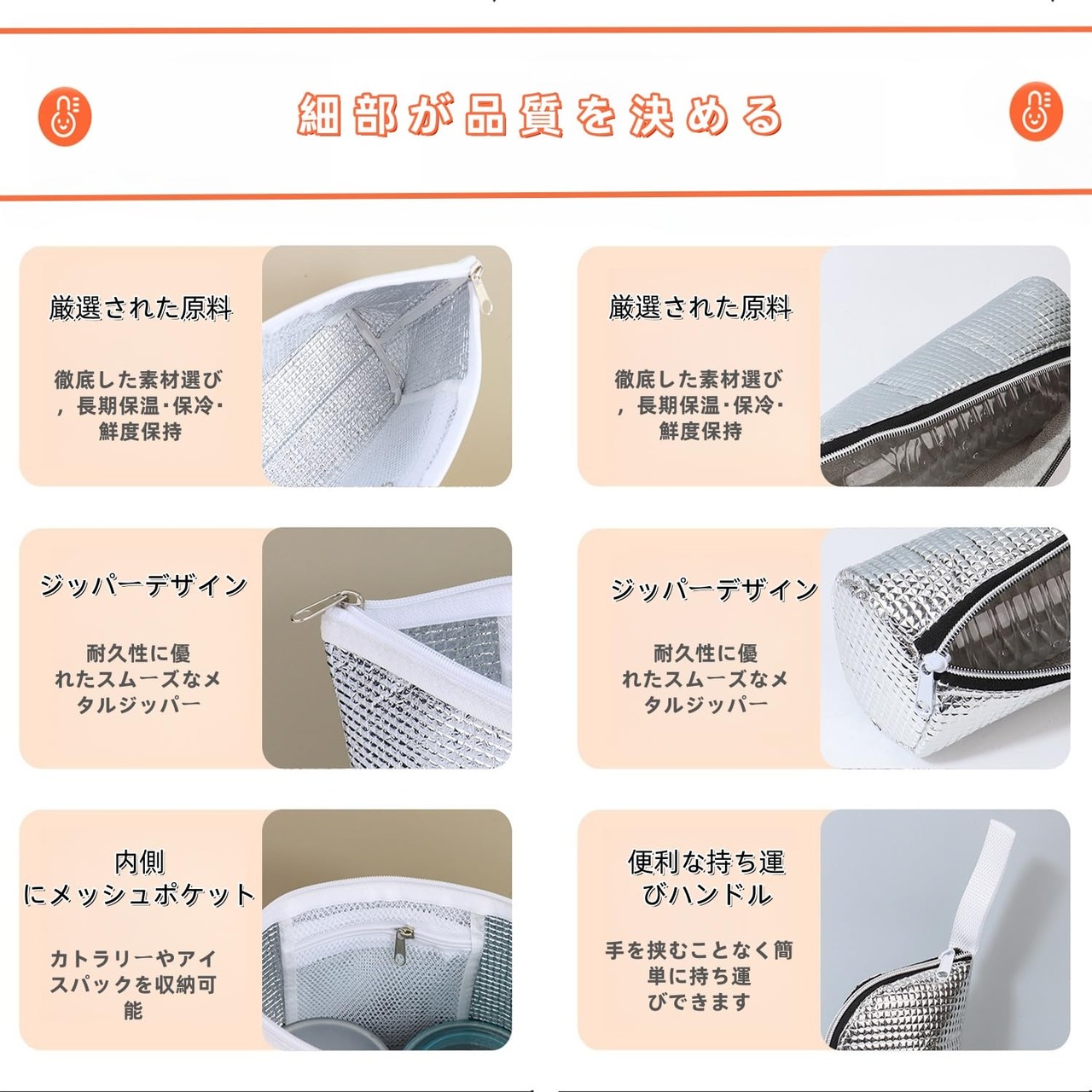 細部が品質を決める

厳選された原料

徹底した素材選び，長期保温·保冷·鮮度保持

厳選された原料

徹底した素材選び，長期保温·保冷·鮮度保持

ジッパーデザイン

耐久性に優れたスムーズなメタルジッパー

ジッパーデザイン

耐久性に優れたスムーズなメタルジッパー

内側にメッシュポケット

カトラリーやアイスパックを収納可能

便利な持ち運びハンドル

手を挟むことなく簡単に持ち運びできます