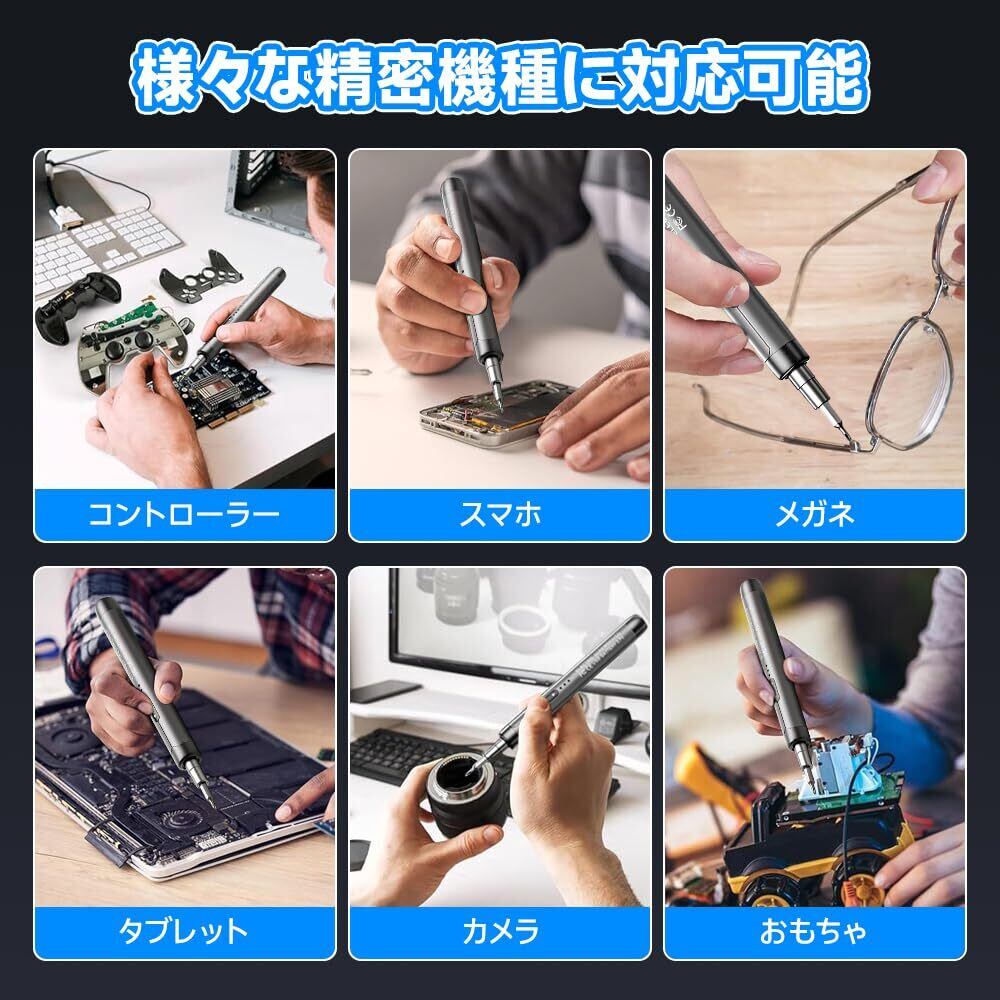 様々な精密機種に対応可能

コントローラー

スマホ

メガネ

タブレット

カメラ

おもちゃ