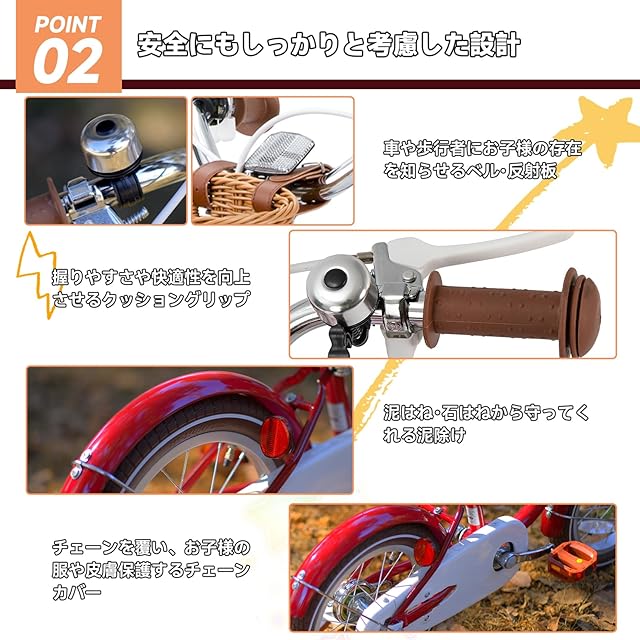 POINT 02

安全にもしっかりと考慮した設計

車や歩行者にお子様の存在を知らせるベル・反射板

握りやすさや快適性を向上させるクッショングリップ

泥はね・石はねから守ってくれる泥除け

チェーンを覆い、お子様の服や皮膚保護するチェーンカバー