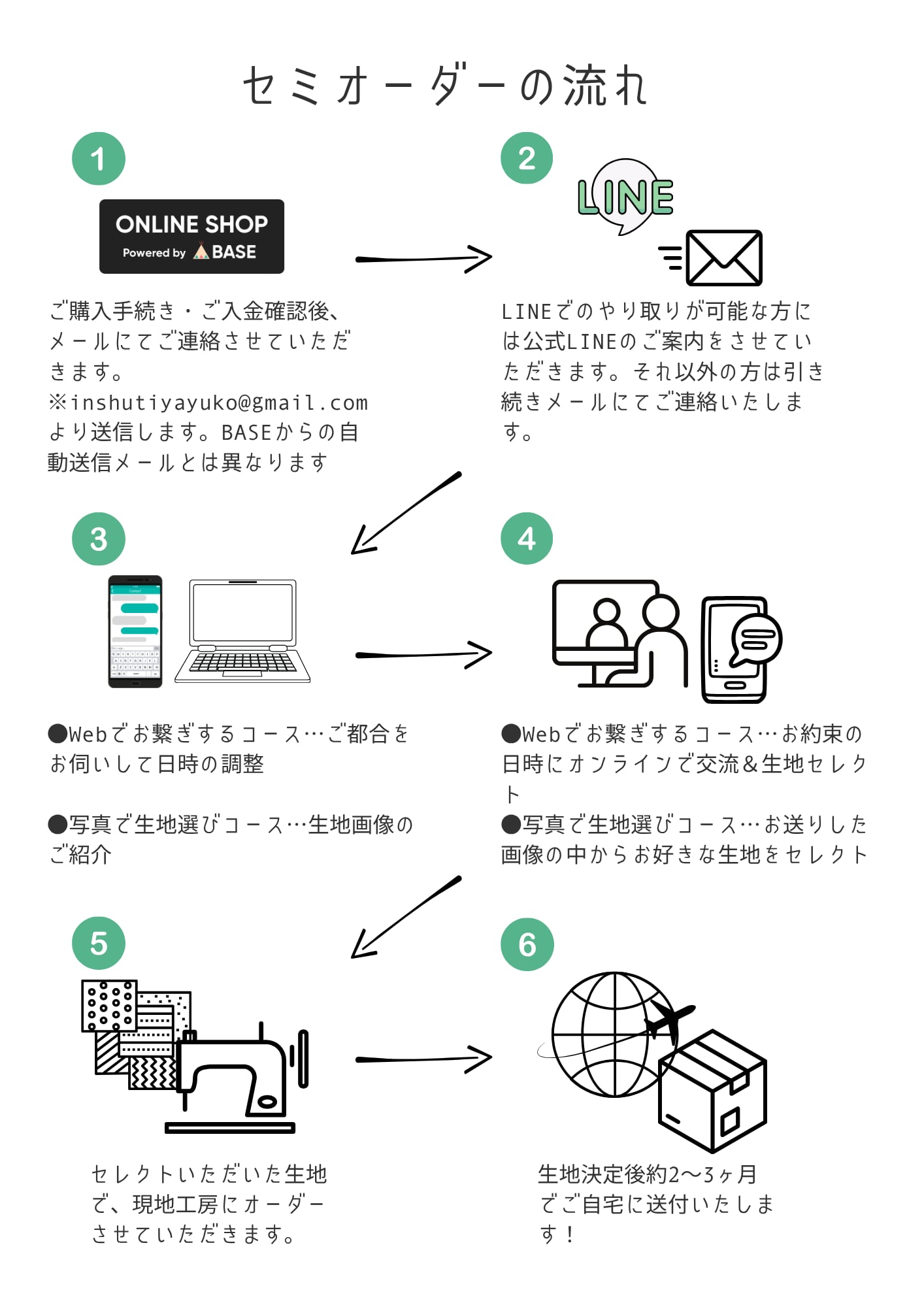 セミオーダーの流れ

1

ONLINE SHOP
Powered by BASE

ご購入手続き・ご入金確認後、メールにてご連絡させていただきます。
※inshutiyayuko@gmail.com より送信します。BASEからの自動送信メールとは異なります

2

LINE

LINEでのやり取りが可能な方には公式LINEのご案内をさせていただきます。それ以外の方は引き続きメールにてご連絡いたします。

3

●Webでお繋ぎするコース…ご都合をお伺いして日時の調整

●写真で生地選びコース…生地画像のご紹介

4

●Webでお繋ぎするコース…お約束の日時にオンラインで交流&生地セレクト
●写真で生地選びコース…お送りした画像の中からお好きな生地をセレクト

5

セレクトいただいた生地で、現地工房にオーダーさせていただきます。

6

生地決定後約2〜3ヶ月でご自宅に送付いたします!