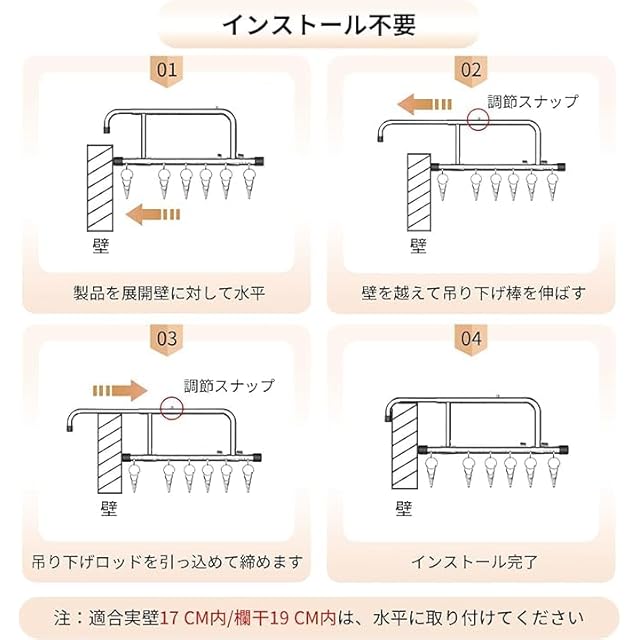 インストール不要

01

壁

製品を展開壁に対して水平

02

調節スナップ

壁

壁を越えて吊り下げ棒を伸ばす

03

調節スナップ

壁

吊り下げロッドを引っ込めて締めます

04

壁

インストール完了

注：適合実壁17 CM内/欄干19 CM内は、水平に取り付けてください