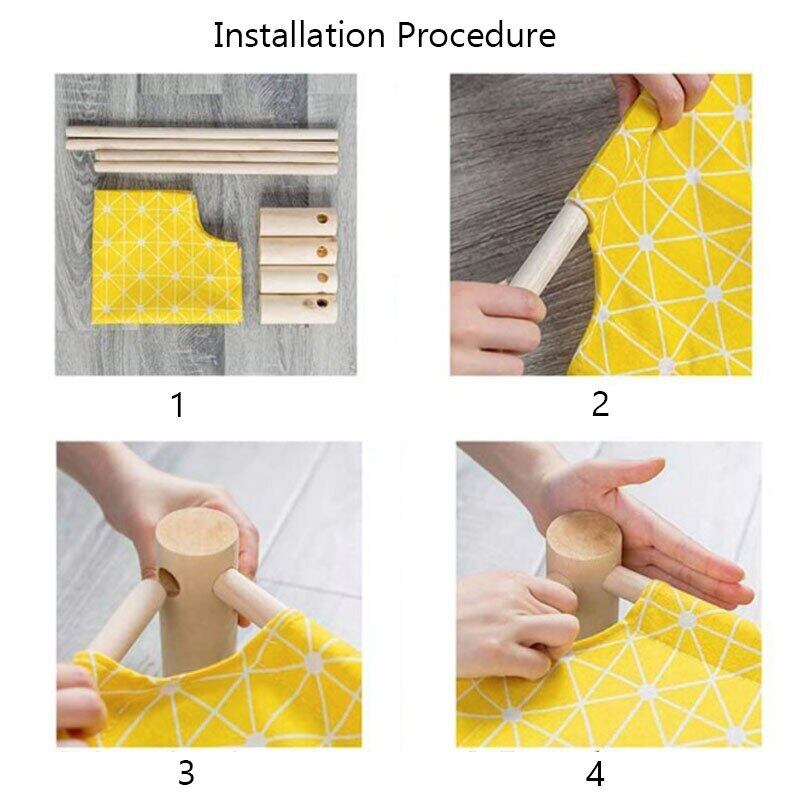 Installation Procedure

1

2

3

4