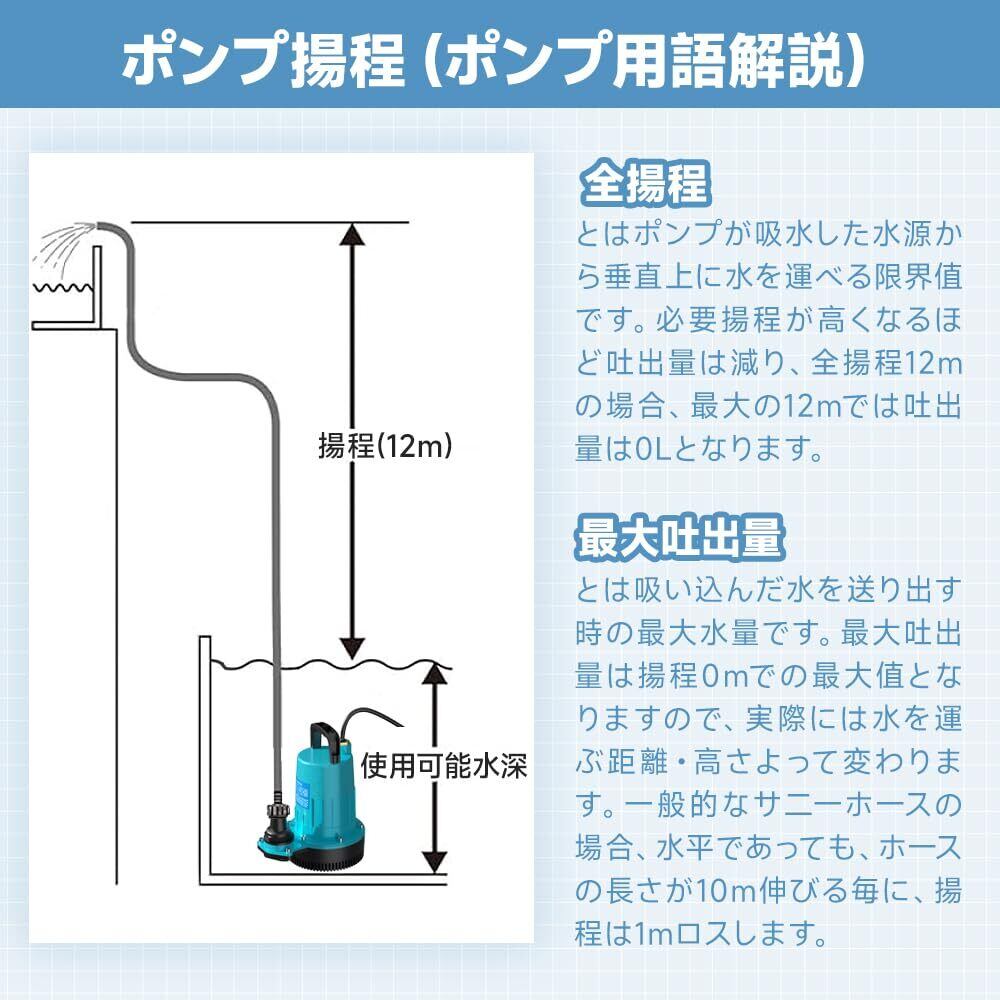 ポンプ揚程（ポンプ用語解説）

揚程(12m)

使用可能水深

全揚程
とはポンプが吸水した水源から垂直上に水を運べる限界値です。必要揚程が高くなるほど吐出量は減り、全揚程12mの場合、最大の12mでは吐出量は0Lとなります。

最大吐出量
とは吸い込んだ水を送り出す時の最大水量です。最大吐出量は揚程0mでの最大値となりますので、実際には水を運ぶ距離・高さよって変わります。一般的なサニーホースの場合、水平であっても、ホースの長さが10m伸びる毎に、揚程は1mロスします。