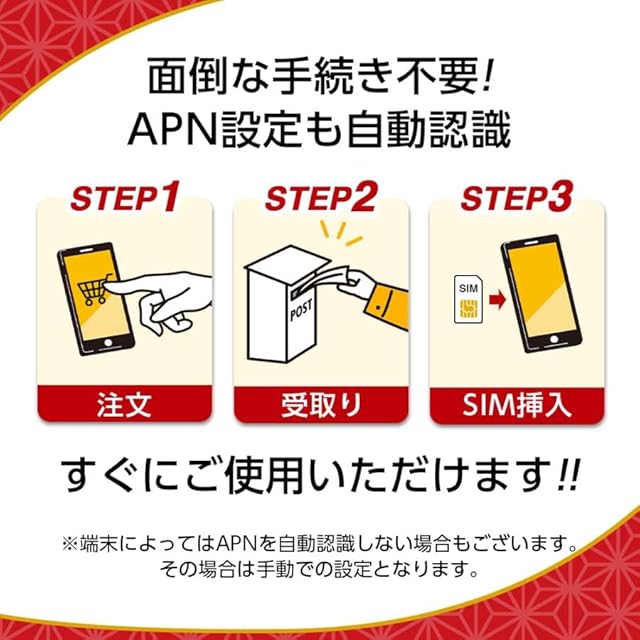 面倒な手続き不要!
APN設定も自動認識

STEP1
注文

STEP2
POST
受取り

STEP3
SIM
SIM挿入

すぐにご使用いただけます!!

※端末によってはAPNを自動認識しない場合もございます。
その場合は手動での設定となります。