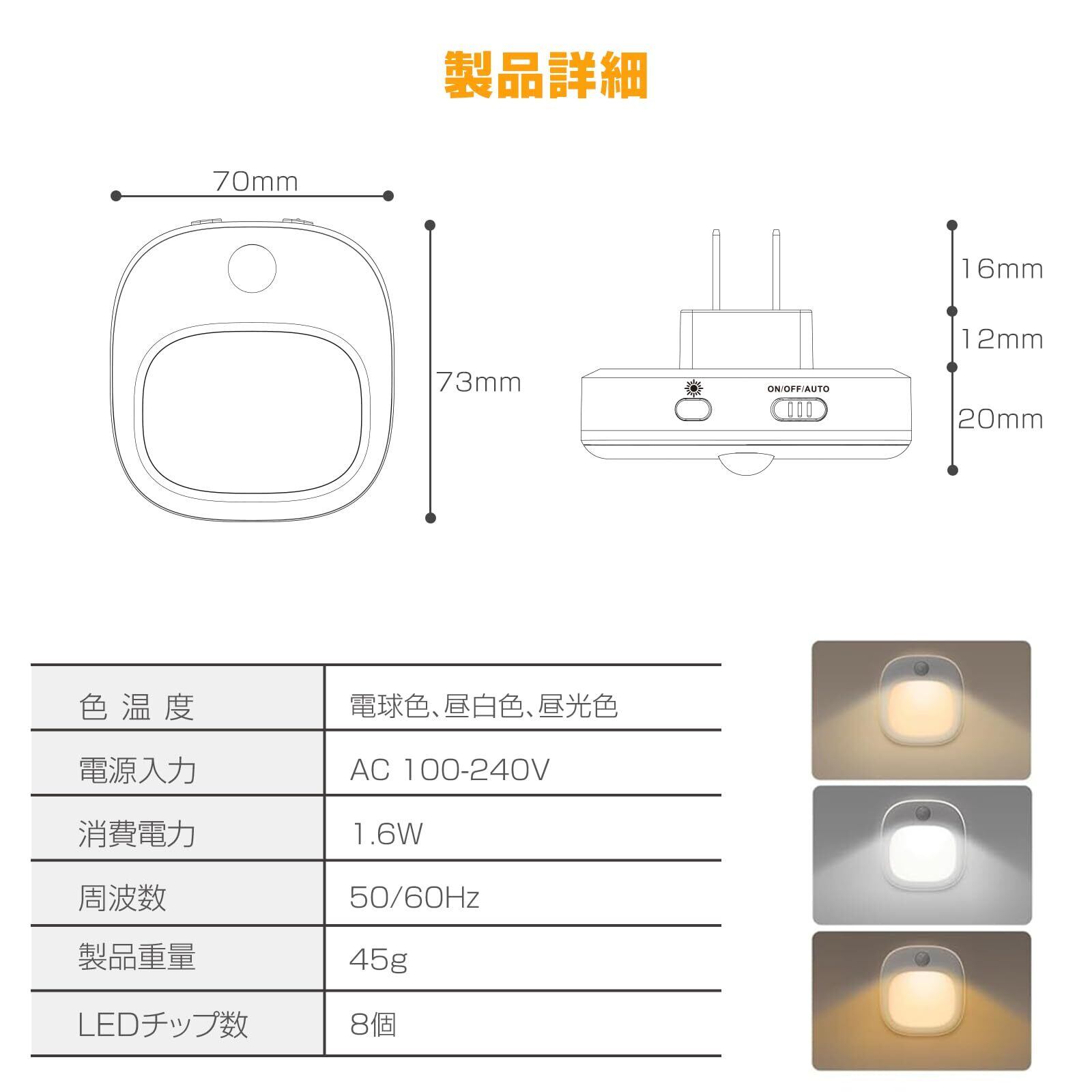 製品詳細

70mm

73mm

ON/OFF/AUTO

16mm

12mm

20mm

| 色 温 度 | 電球色、昼白色、昼光色 |
|---|---|
| 電源入力 | AC 100-240V |
| 消費電力 | 1.6W |
| 周波数 | 50/60Hz |
| 製品重量 | 45g |
| LEDチップ数 | 8個 |