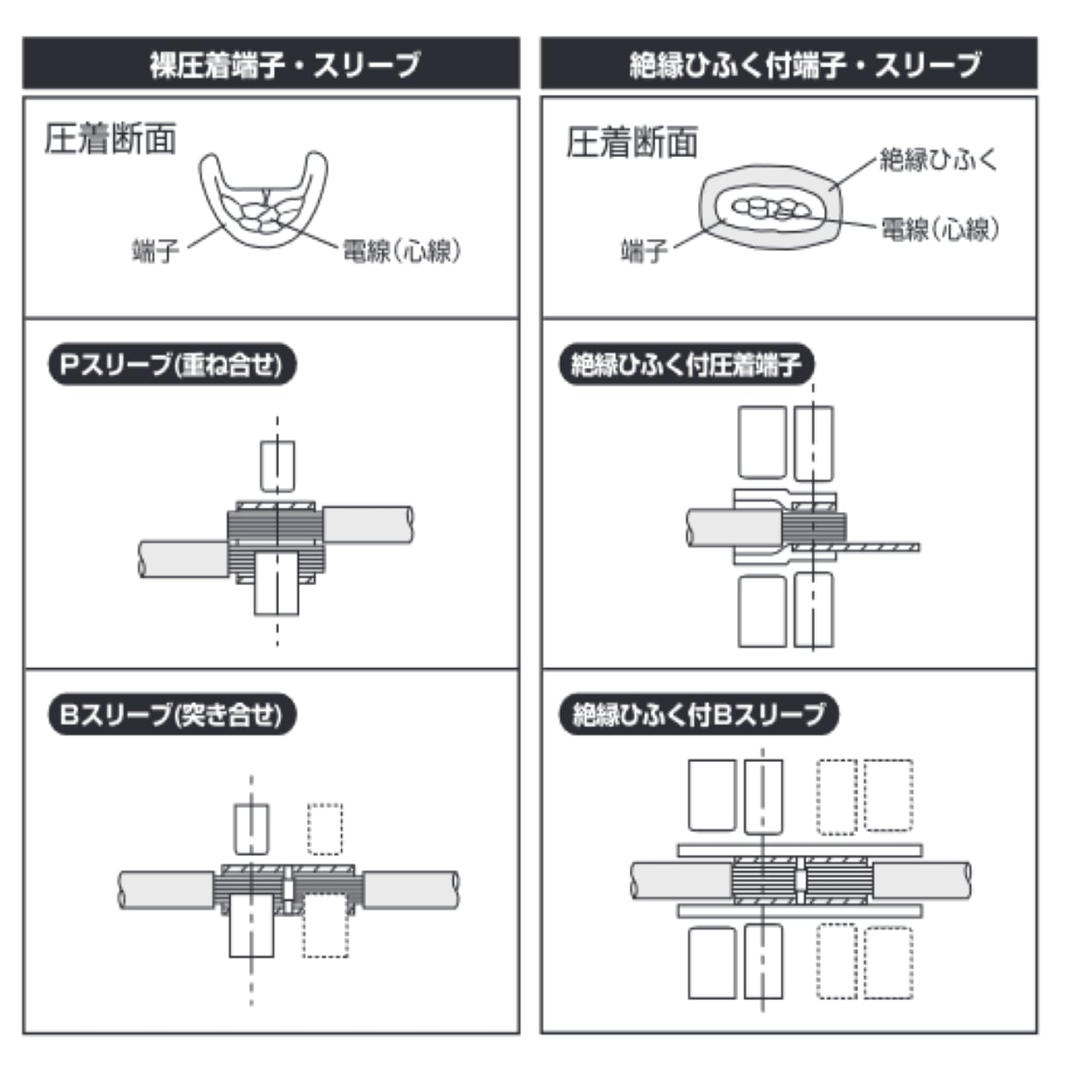 裸圧着端子・スリーブ

圧着断面

端子

電線（心線）

Pスリーブ(重ね合せ)

Bスリーブ(突き合せ)

絶縁ひふく付端子・スリーブ

圧着断面

絶縁ひふく

電線（心線）

端子

絶縁ひふく付圧着端子

絶縁ひふく付Bスリーブ