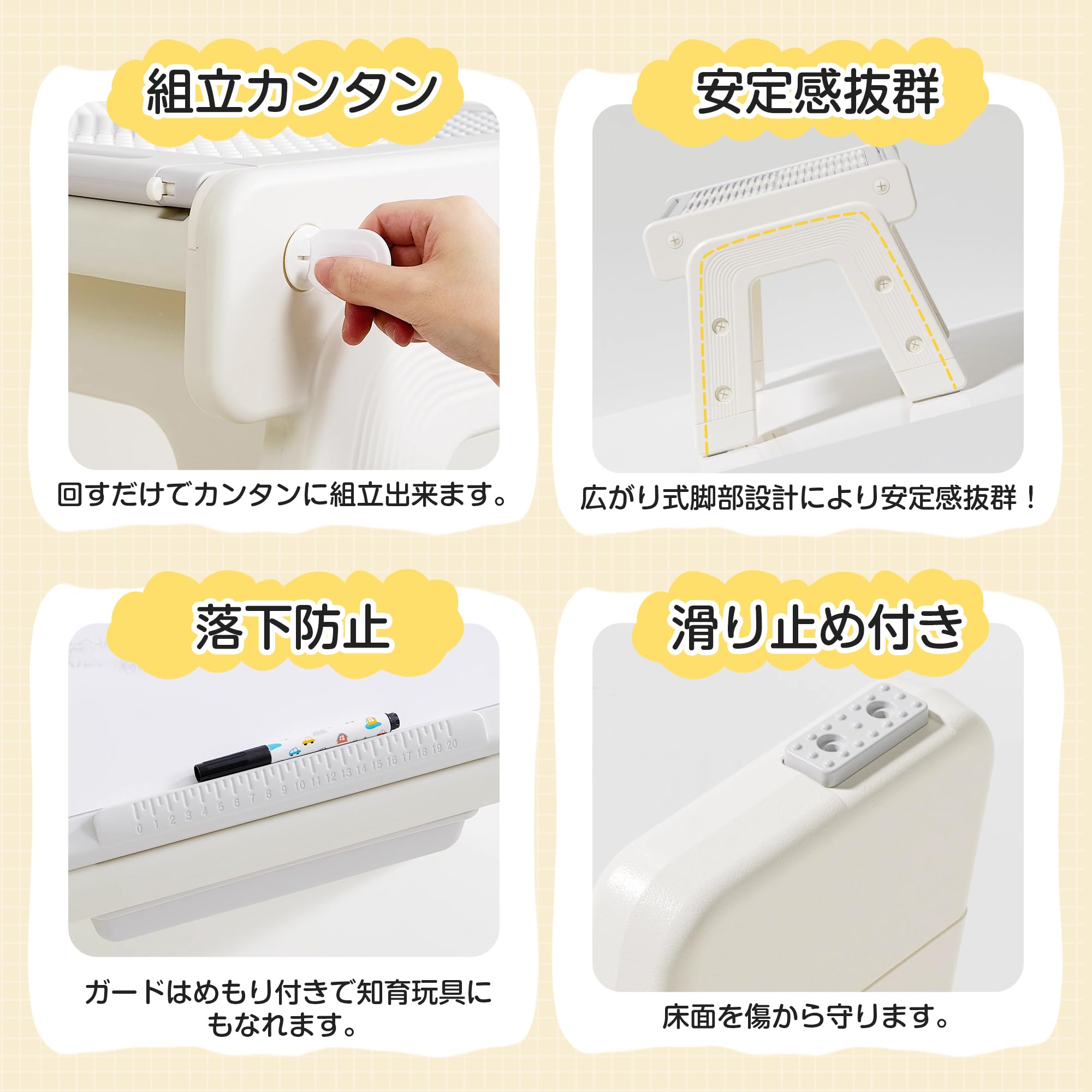 組立カンタン

回すだけでカンタンに組立出来ます。

安定感抜群

広がり式脚部設計により安定感抜群！

落下防止

0 1 2 3 4 5 6 7 8 9 10 11 12 13 14 15 16 17 18 19 20

ガードはめもり付きで知育玩具にもなれます。

滑り止め付き

床面を傷から守ります。