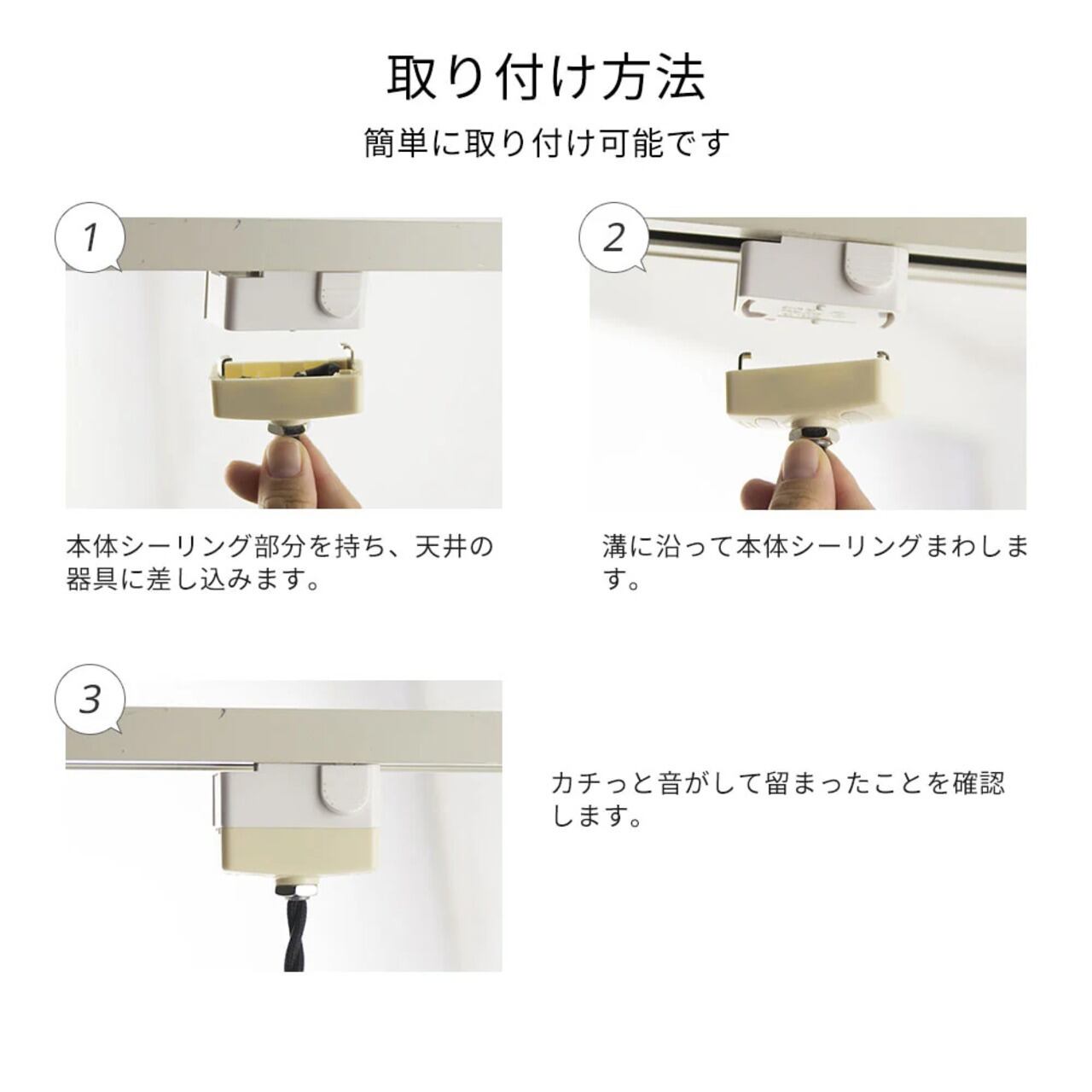 取り付け方法

簡単に取り付け可能です

1

本体シーリング部分を持ち、天井の器具に差し込みます。

2

溝に沿って本体シーリングまわします。

3

カチっと音がして留まったことを確認します。