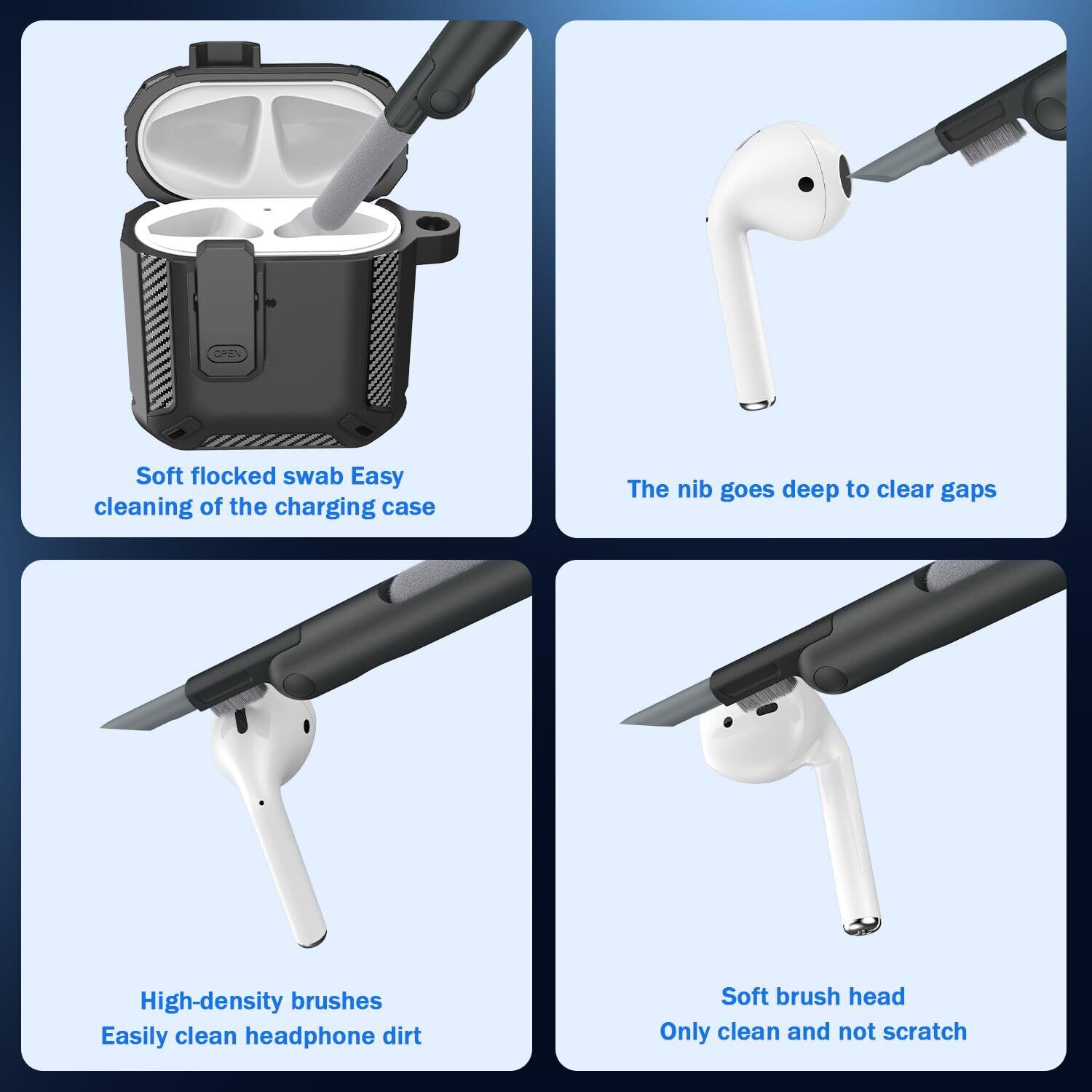 OPEN

Soft flocked swab Easy cleaning of the charging case

The nib goes deep to clear gaps

High-density brushes
Easily clean headphone dirt

Soft brush head
Only clean and not scratch