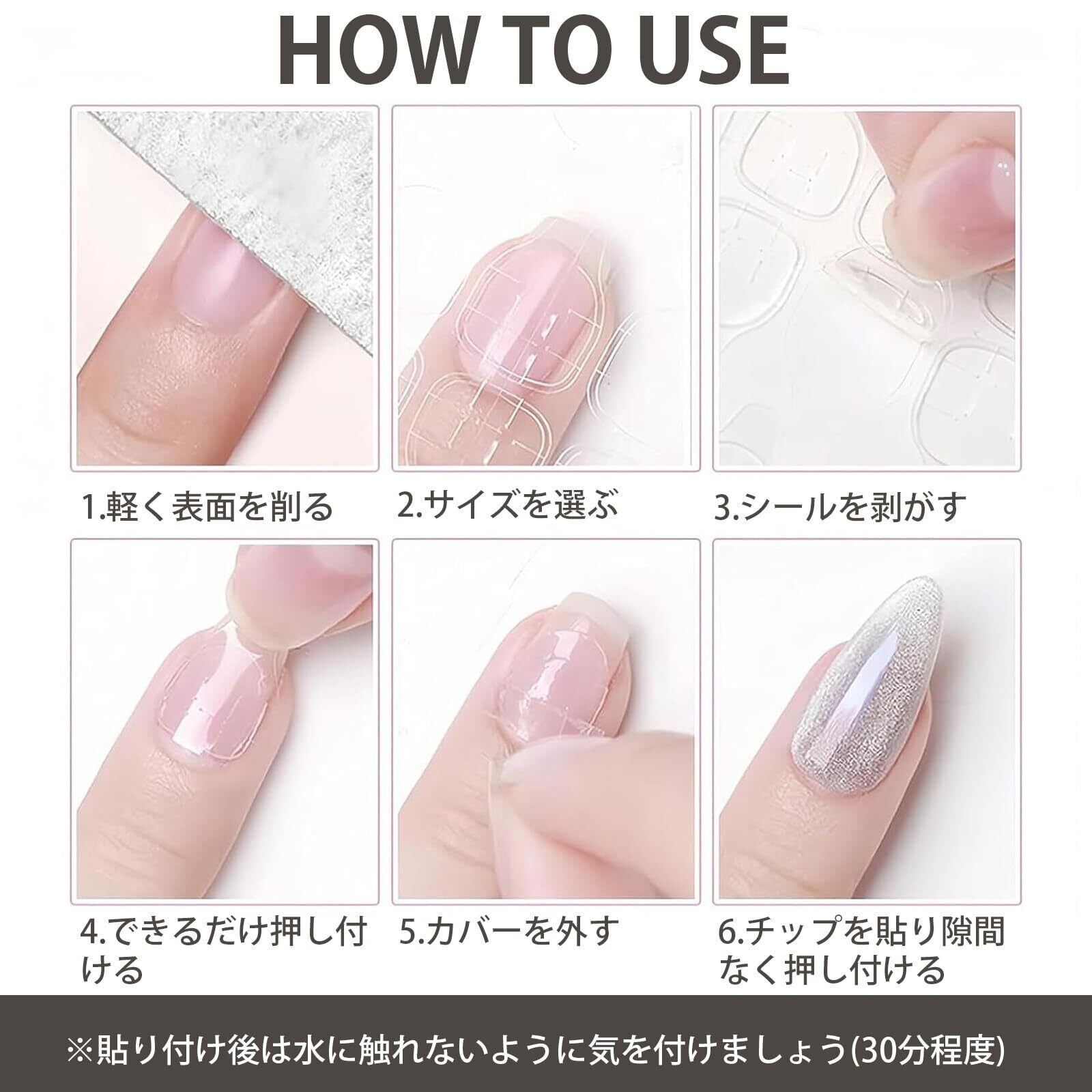 HOW TO USE

1.軽く表面を削る

2.サイズを選ぶ

3.シールを剥がす

4.できるだけ押し付ける

5.カバーを外す

6.チップを貼り隙間なく押し付ける

※貼り付け後は水に触れないように気を付けましょう(30分程度)