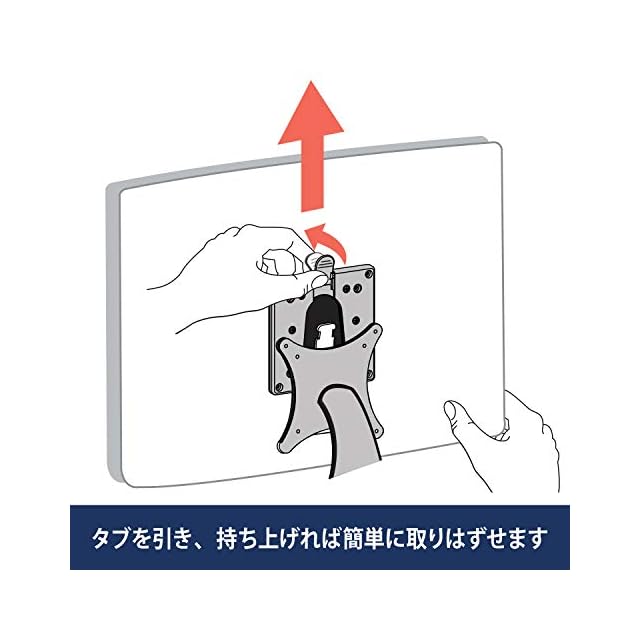 タブを引き、持ち上げれば簡単に取りはずせます