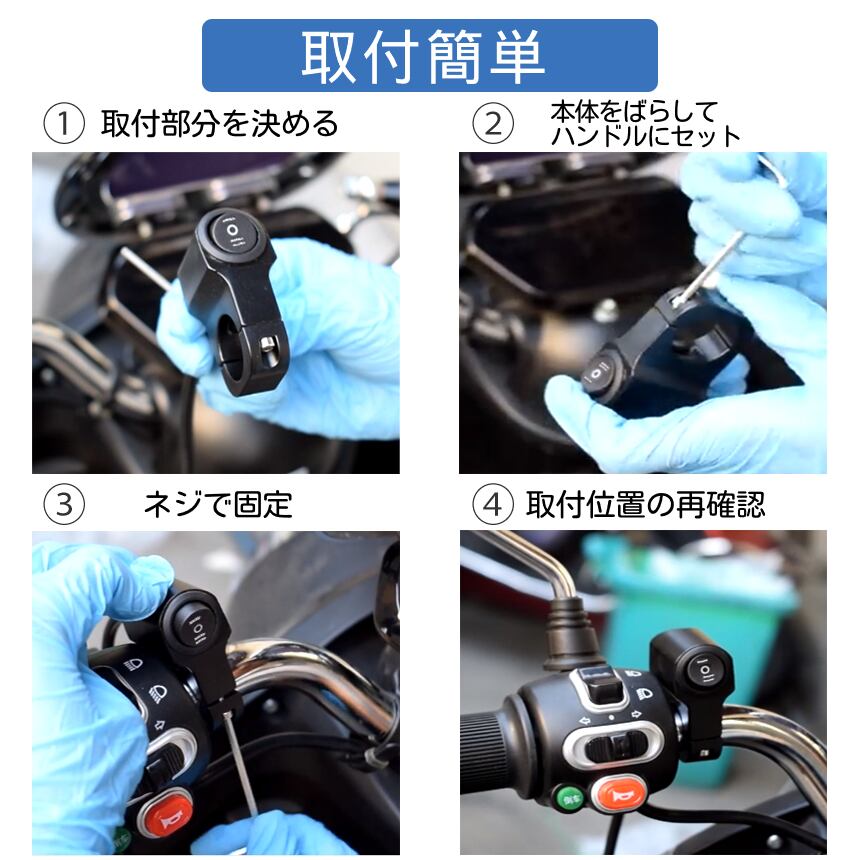 取付簡単

① 取付部分を決める

② 本体をばらして
ハンドルにセット

③ ネジで固定

④ 取付位置の再確認