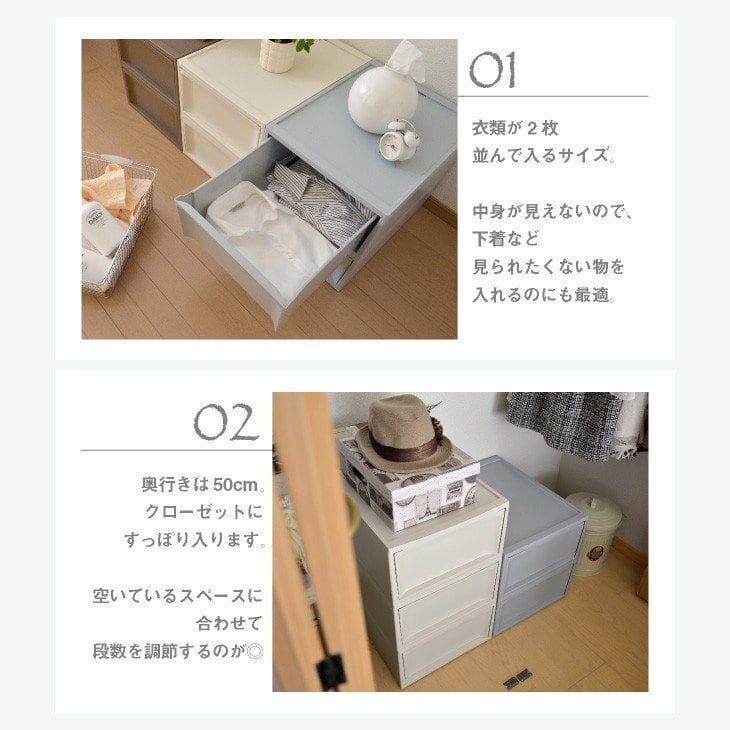 01

衣類が２枚
並んで入るサイズ。

中身が見えないので、
下着など
見られたくない物を
入れるのにも最適。

02

奥行きは50cm。
クローゼットに
すっぽり入ります。

空いているスペースに
合わせて
段数を調節するのが◎