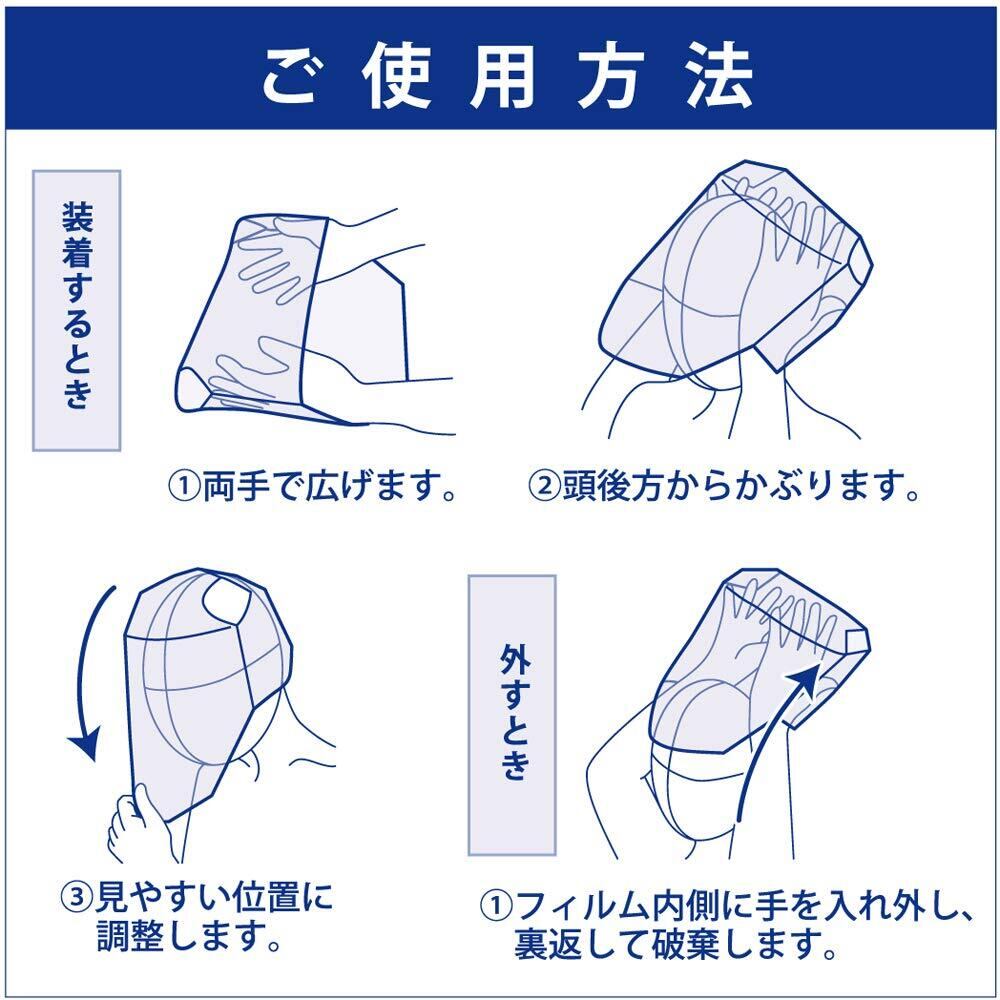 ご使用方法

装着するとき

①両手で広げます。

②頭後方からかぶります。

③見やすい位置に調整します。

外すとき

①フィルム内側に手を入れ外し、裏返して破棄します。