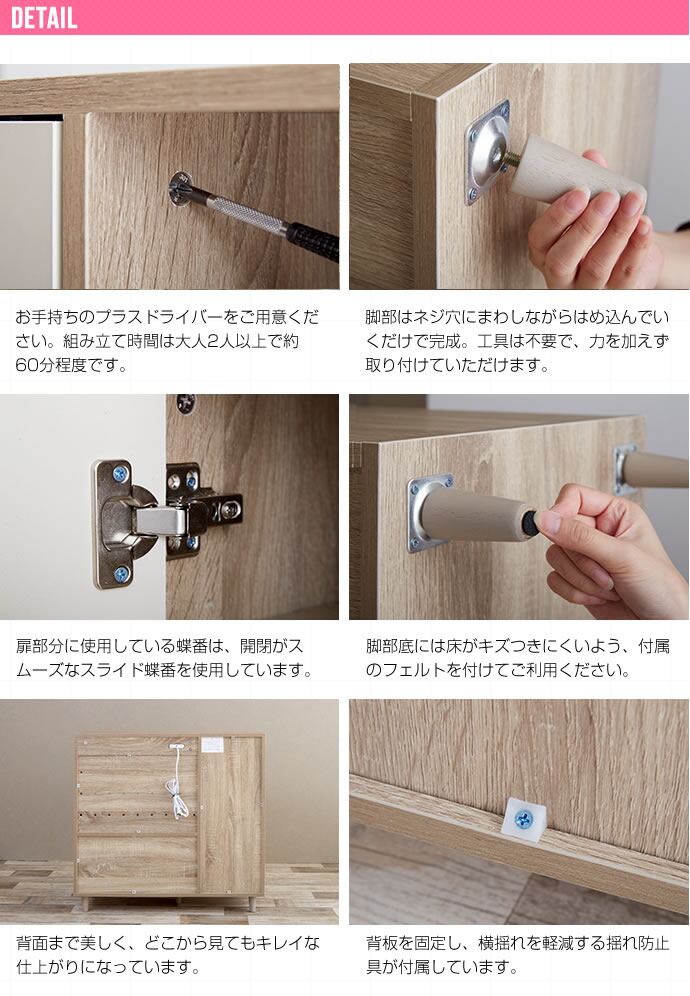 DETAIL

お手持ちのプラスドライバーをご用意ください。組み立て時間は大人2人以上で約60分程度です。

脚部はネジ穴にまわしながらはめ込んでいくだけで完成。工具は不要で、力を加えず取り付けていただけます。

扉部分に使用している蝶番は、開閉がスムーズなスライド蝶番を使用しています。

脚部底には床がキズつきにくいよう、付属のフェルトを付けてご利用ください。

背面まで美しく、どこから見てもキレイな仕上がりになっています。

背板を固定し、横揺れを軽減する揺れ防止具が付属しています。