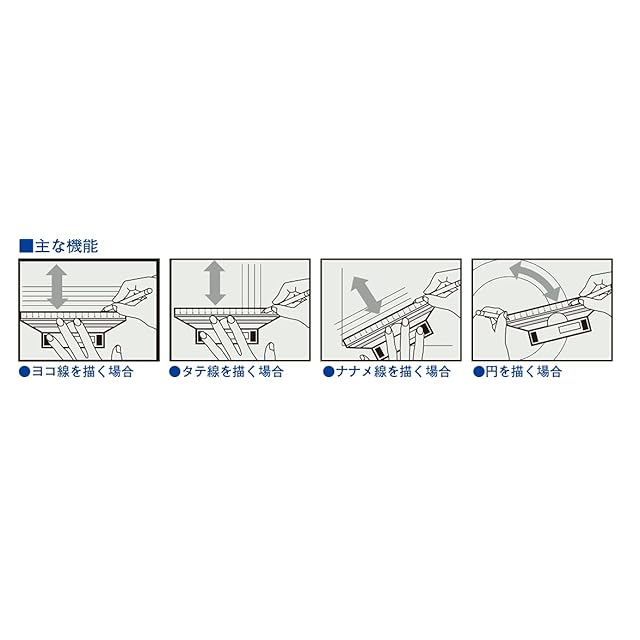 ■主な機能

●ヨコ線を描く場合

●タテ線を描く場合

●ナナメ線を描く場合

●円を描く場合