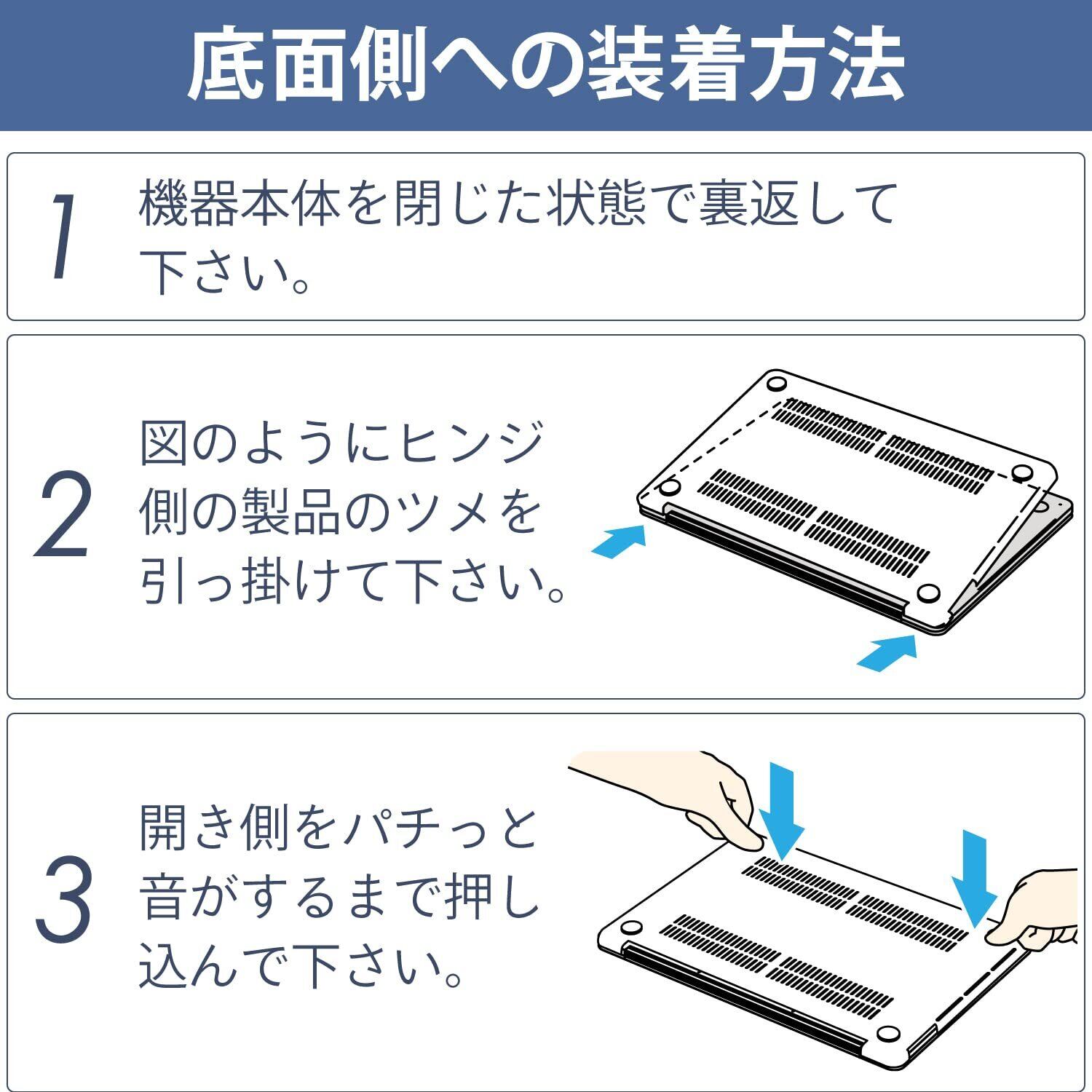 底面側への装着方法

1 機器本体を閉じた状態で裏返して下さい。

2 図のようにヒンジ側の製品のツメを引っ掛けて下さい。

3 開き側をパチっと音がするまで押し込んで下さい。