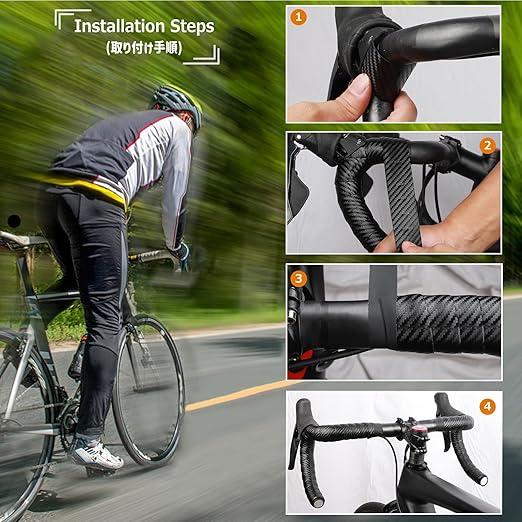 Installation Steps
(取り付け手順)

1

2

3

4