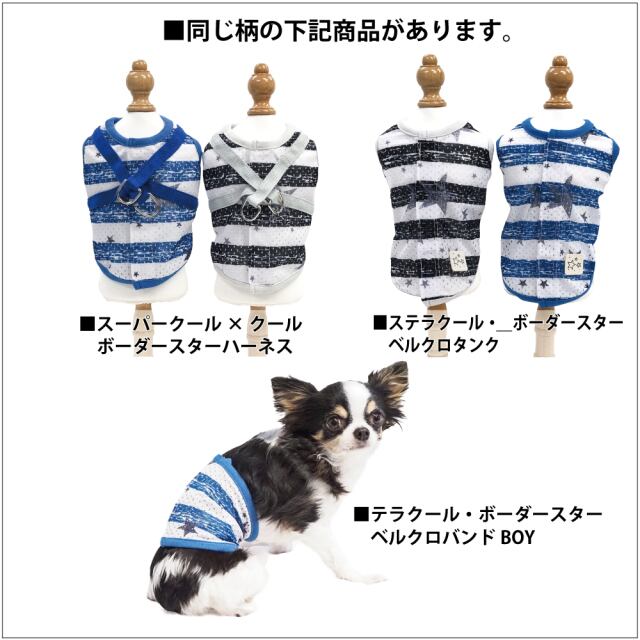 ■同じ柄の下記商品があります。

■スーパークール × クール
ボーダースターハーネス

■ステラクール・_ボーダースター
ベルクロタンク

■テラクール・ボーダースター
ベルクロバンド BOY