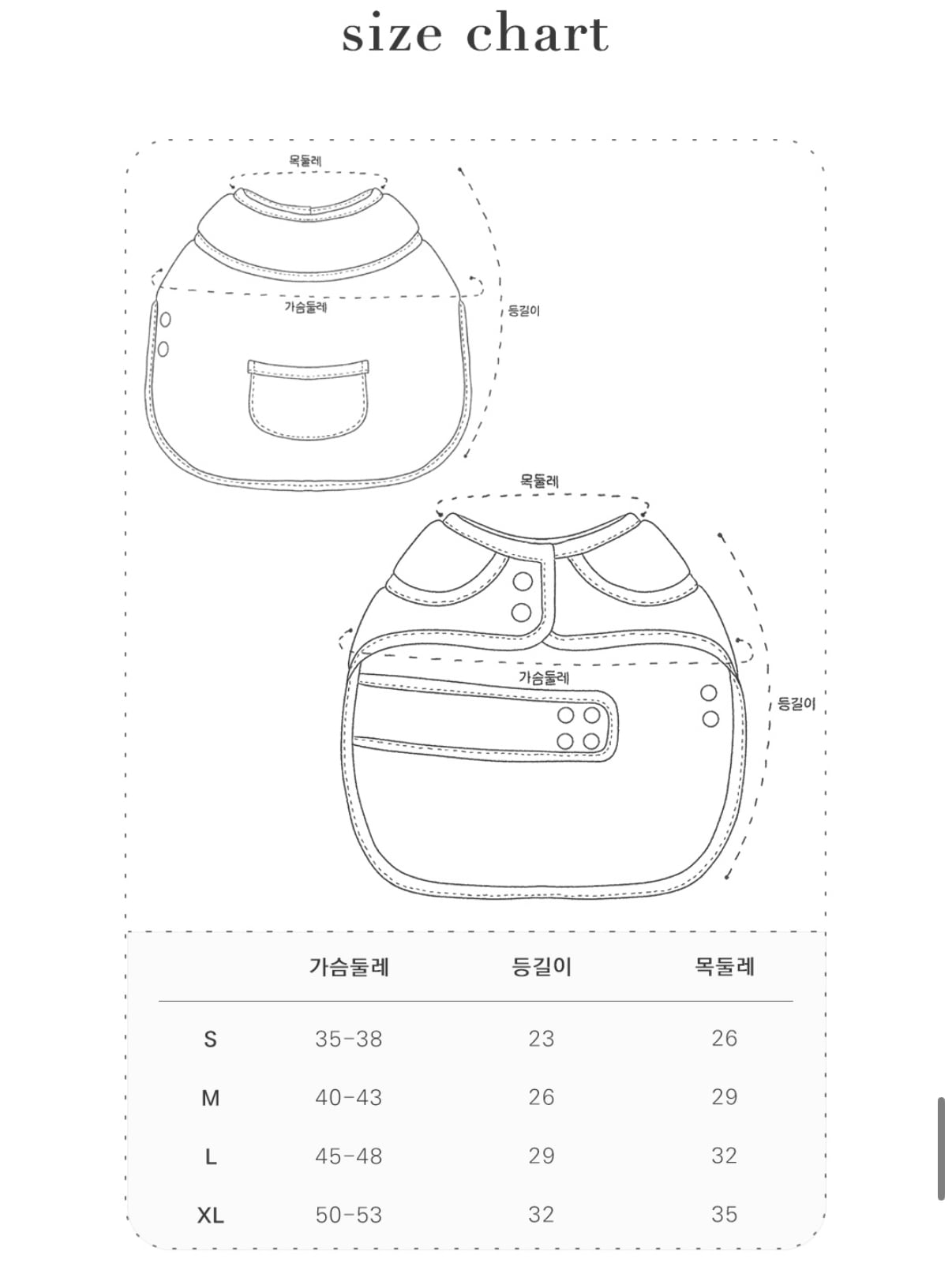 size chart

목둘레

가슴둘레

등길이

목둘레

가슴둘레

등길이

|  | 가슴둘레 | 등길이 | 목둘레 |
|---|---|---|---|
| S | 35-38 | 23 | 26 |
| M | 40-43 | 26 | 29 |
| L | 45-48 | 29 | 32 |
| XL | 50-53 | 32 | 35 |