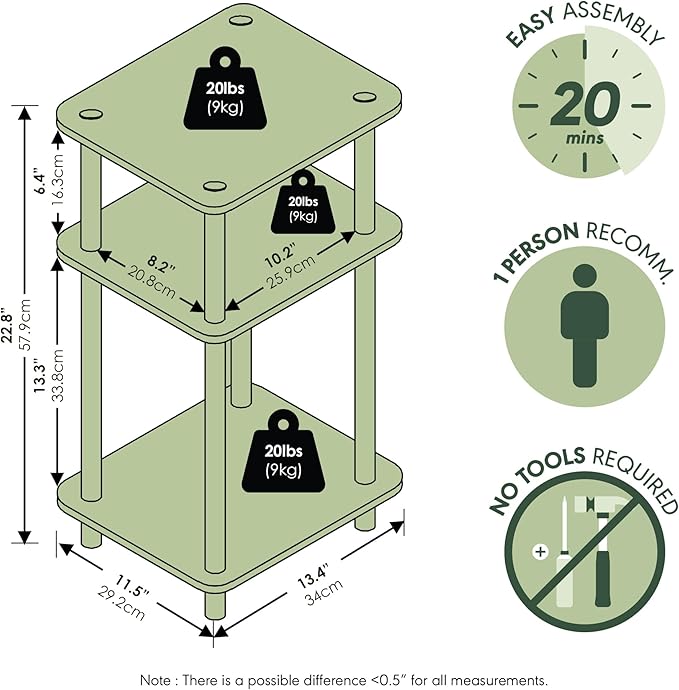 20lbs
(9kg)

20lbs
(9kg)

20lbs
(9kg)

6.4"
16.3cm

22.8"
57.9cm

13.3"
33.8cm

8.2"
20.8cm

10.2"
25.9cm

11.5"
29.2cm

13.4"
34cm

EASY ASSEMBLY
20
mins

1 PERSON RECOMM.

NO TOOLS REQUIRED

Note : There is a possible difference <0.5" for all measurements.