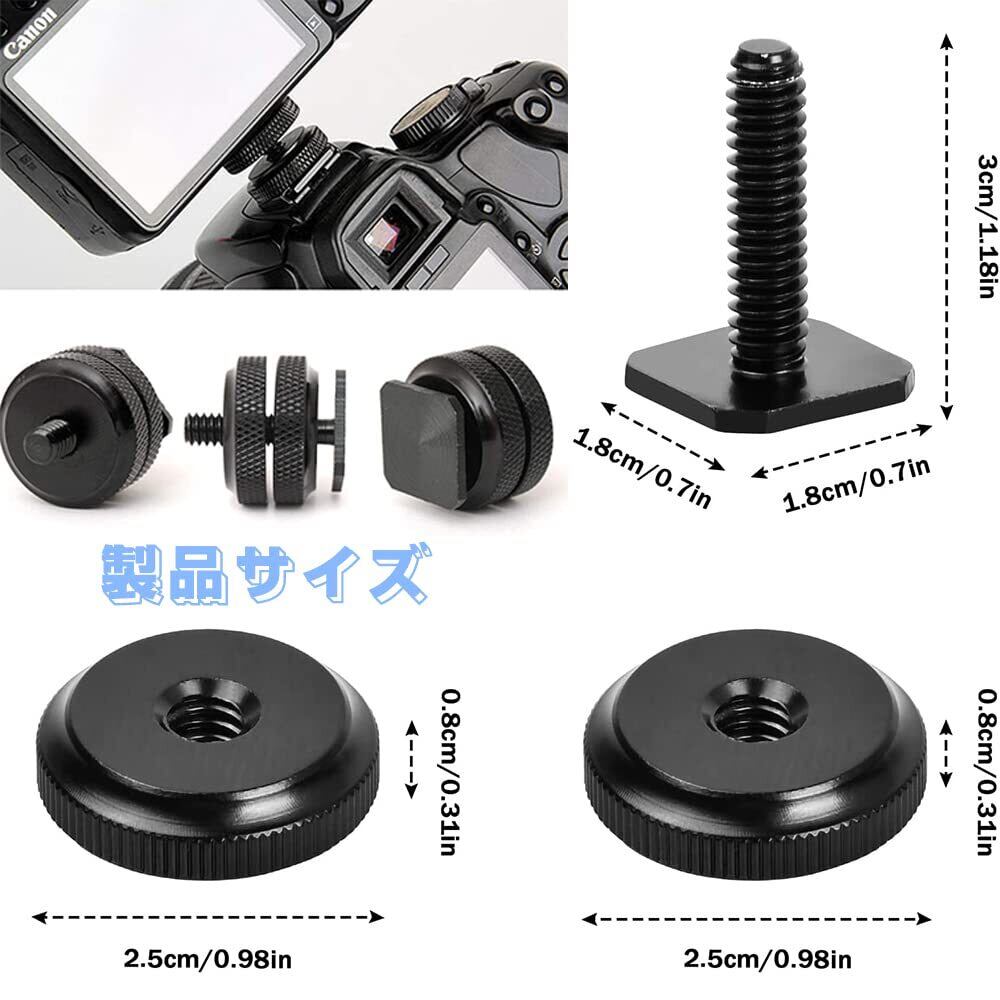 Canon

3cm/1.18in

1.8cm/0.7in

1.8cm/0.7in

製品サイズ

0.8cm/0.31in

0.8cm/0.31in

2.5cm/0.98in

2.5cm/0.98in