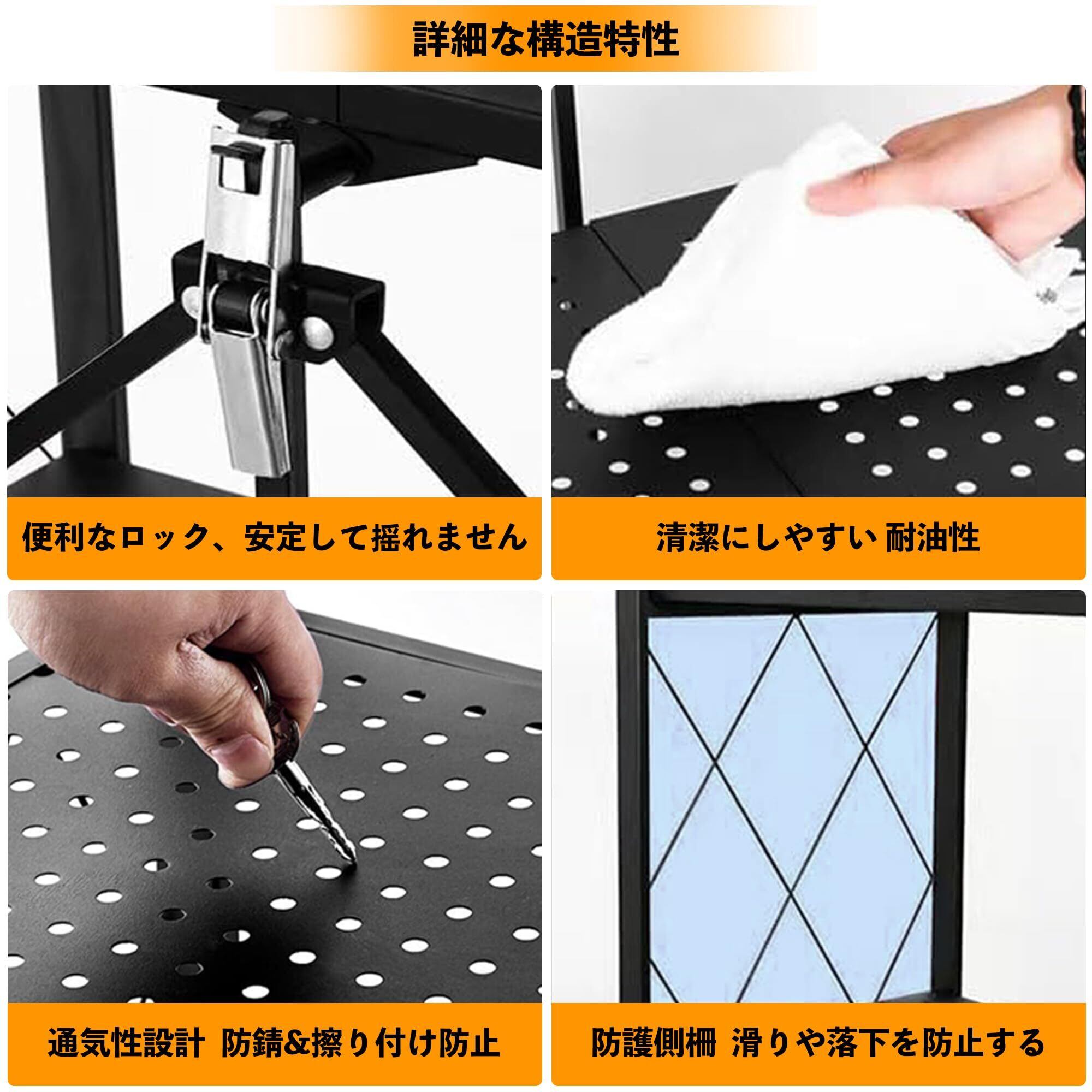 詳細な構造特性

便利なロック、安定して揺れません

清潔にしやすい 耐油性

通気性設計 防錆&擦り付け防止

防護側柵 滑りや落下を防止する