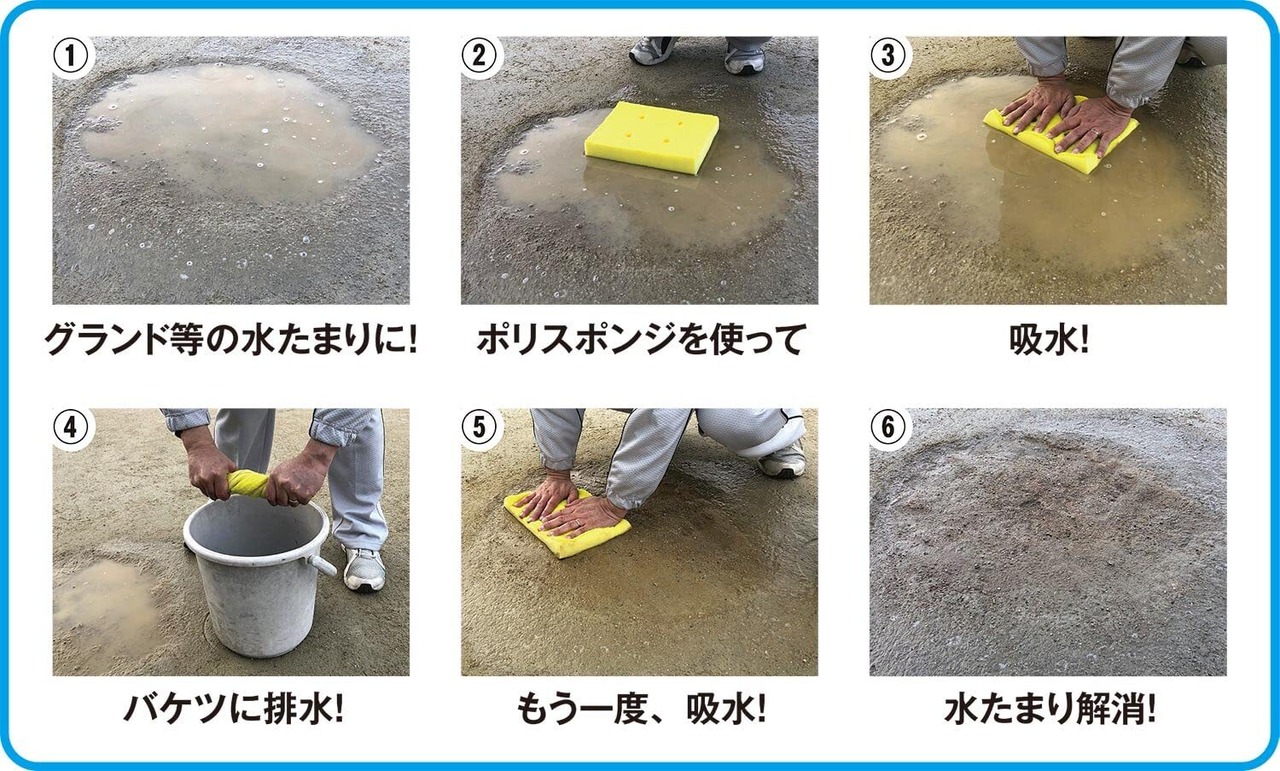 ①
グランド等の水たまりに!

②
ポリスポンジを使って

③
吸水!

④
バケツに排水!

⑤
もう一度、吸水!

⑥
水たまり解消!