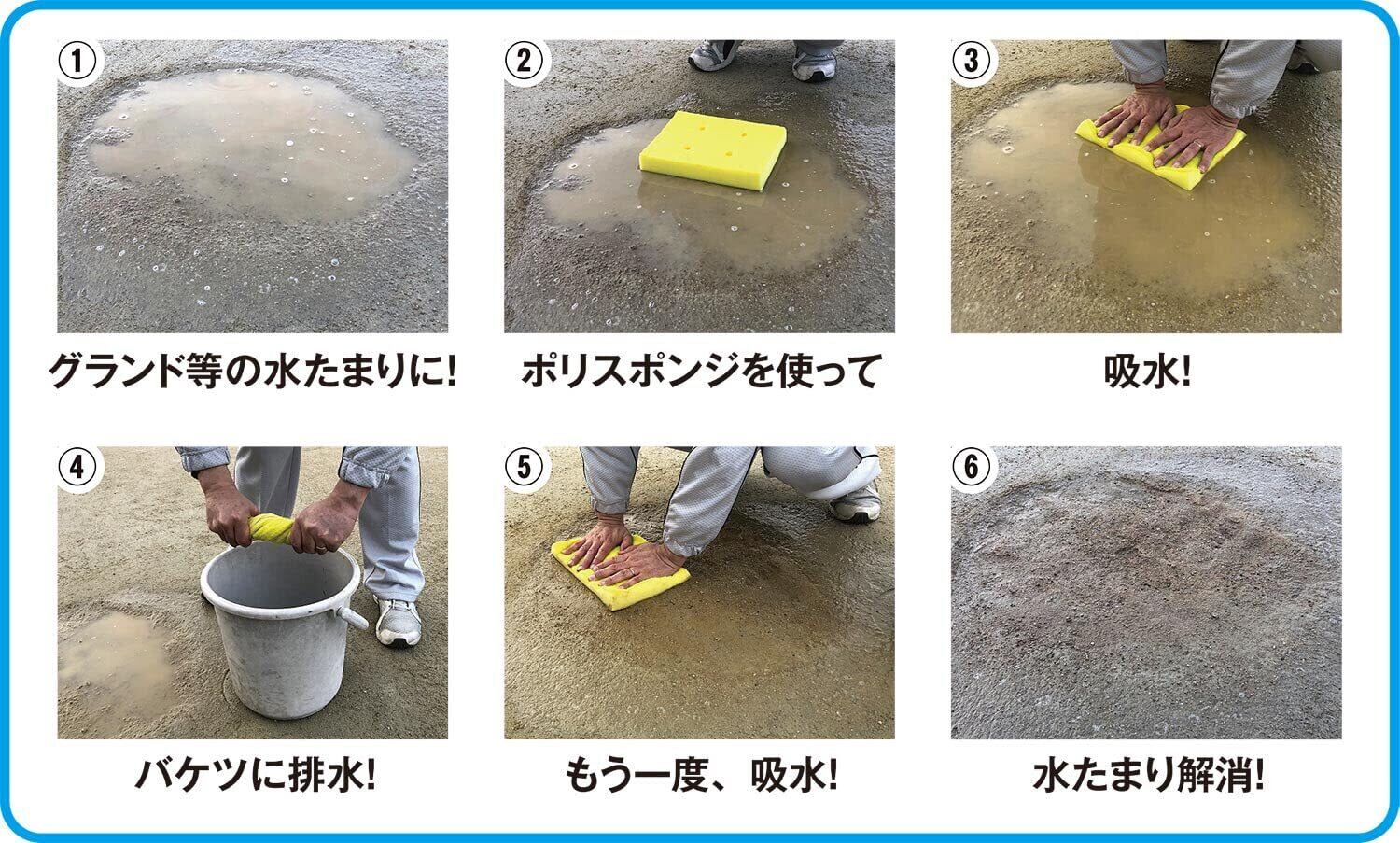 ①
グランド等の水たまりに!

②
ポリスポンジを使って

③
吸水!

④
バケツに排水!

⑤
もう一度、吸水!

⑥
水たまり解消!