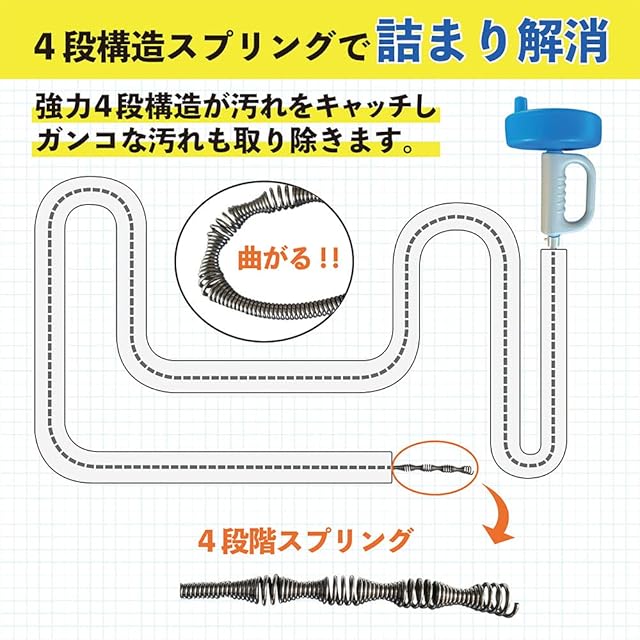 4段構造スプリングで詰まり解消

強力4段構造が汚れをキャッチし
ガンコな汚れも取り除きます。

曲がる!!

4段階スプリング