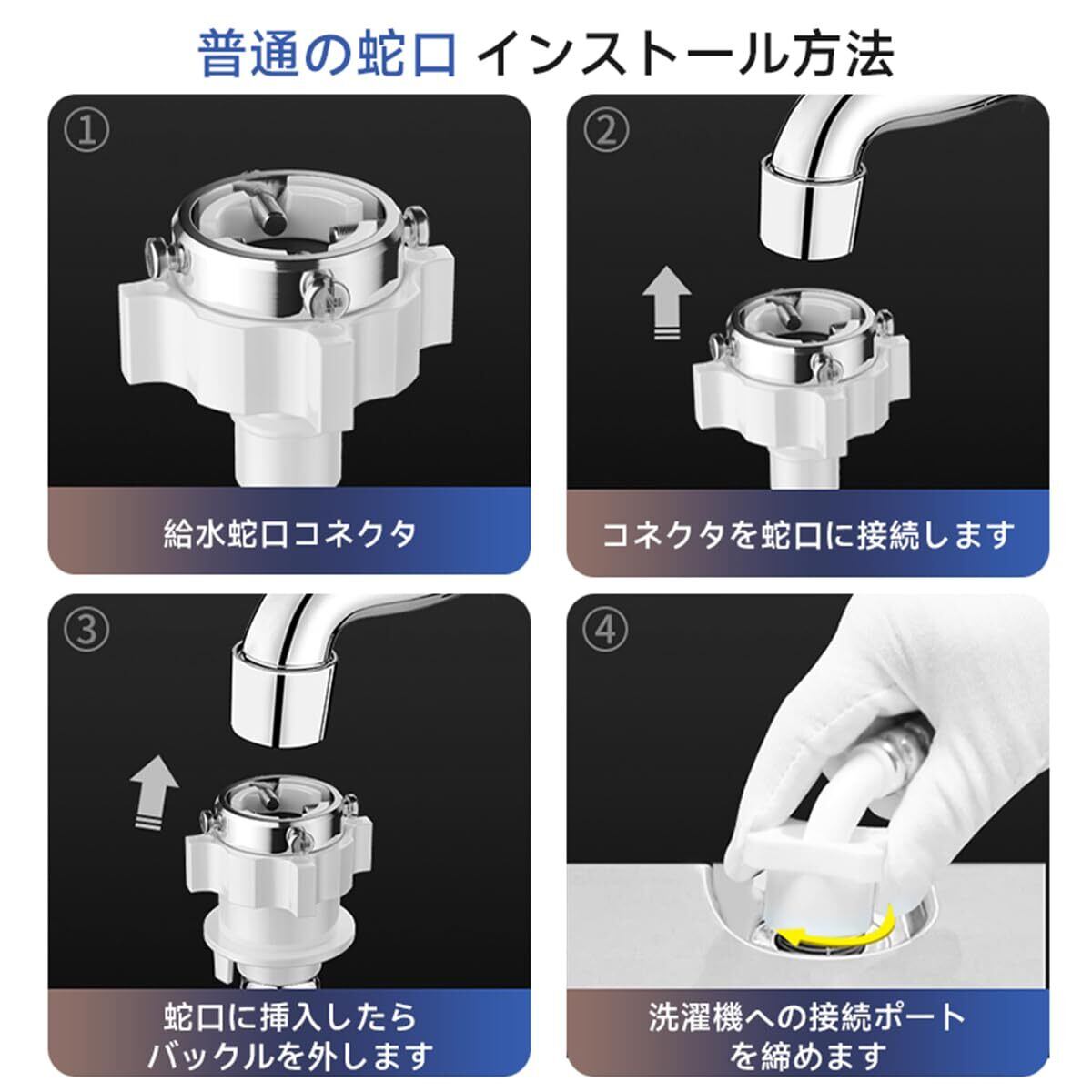 普通の蛇口 インストール方法

①

給水蛇口コネクタ

②

コネクタを蛇口に接続します

③

蛇口に挿入したら
バックルを外します

④

洗濯機への接続ポート
を締めます