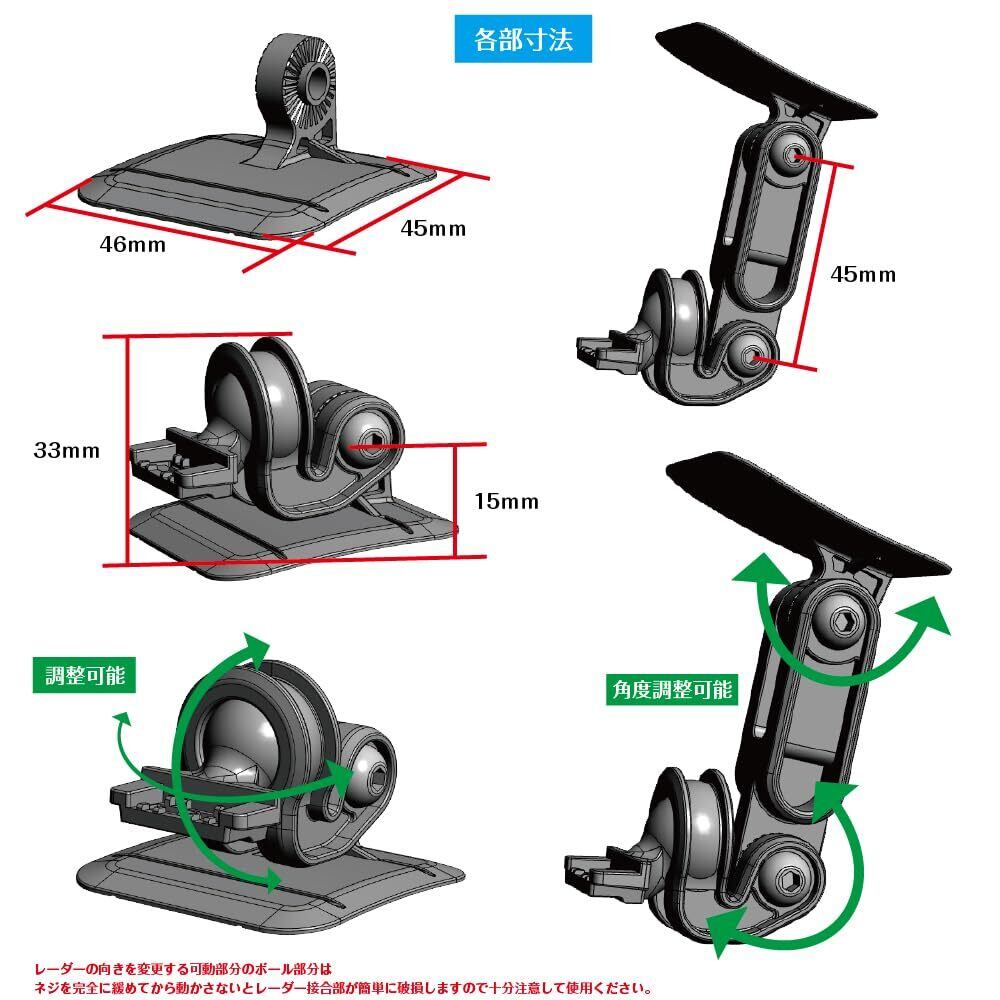 各部寸法

46mm

45mm

45mm

33mm

15mm

調整可能

角度調整可能

レーダーの向きを変更する可動部分のボール部分は
ネジを完全に緩めてから動かさないとレーダー接合部が簡単に破損しますので十分注意して使用ください。