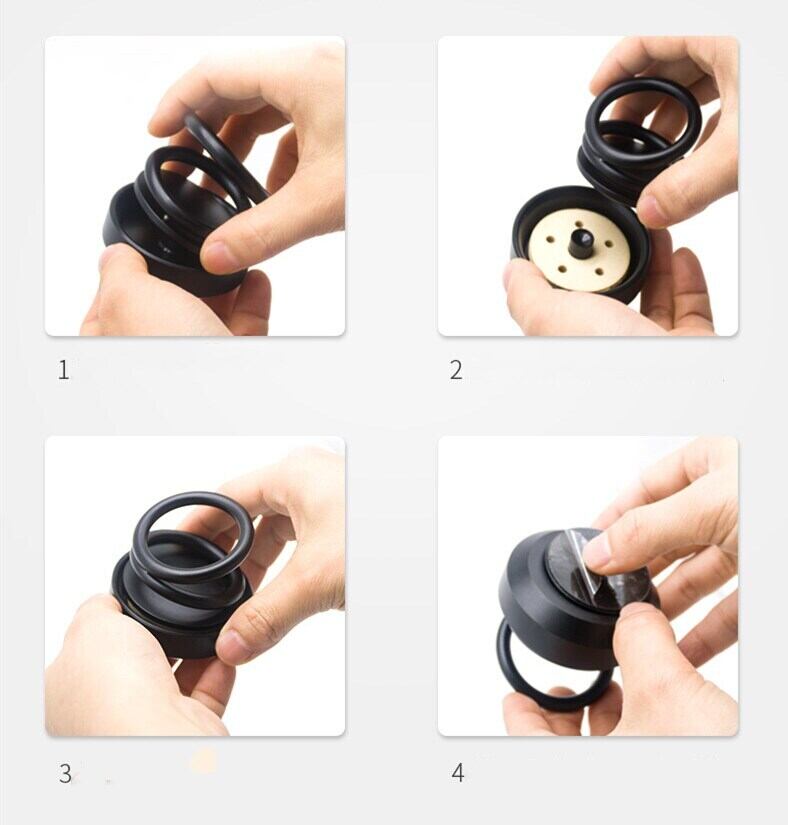 1

2

3

4