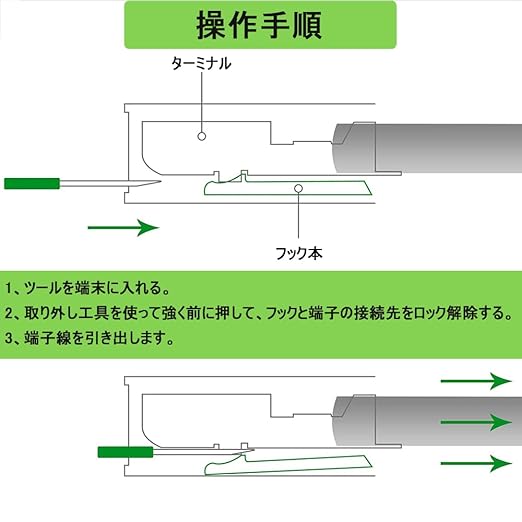 操作手順

ターミナル

フック本

1、ツールを端末に入れる。
2、取り外し工具を使って強く前に押して、フックと端子の接続先をロック解除する。
3、端子線を引き出します。