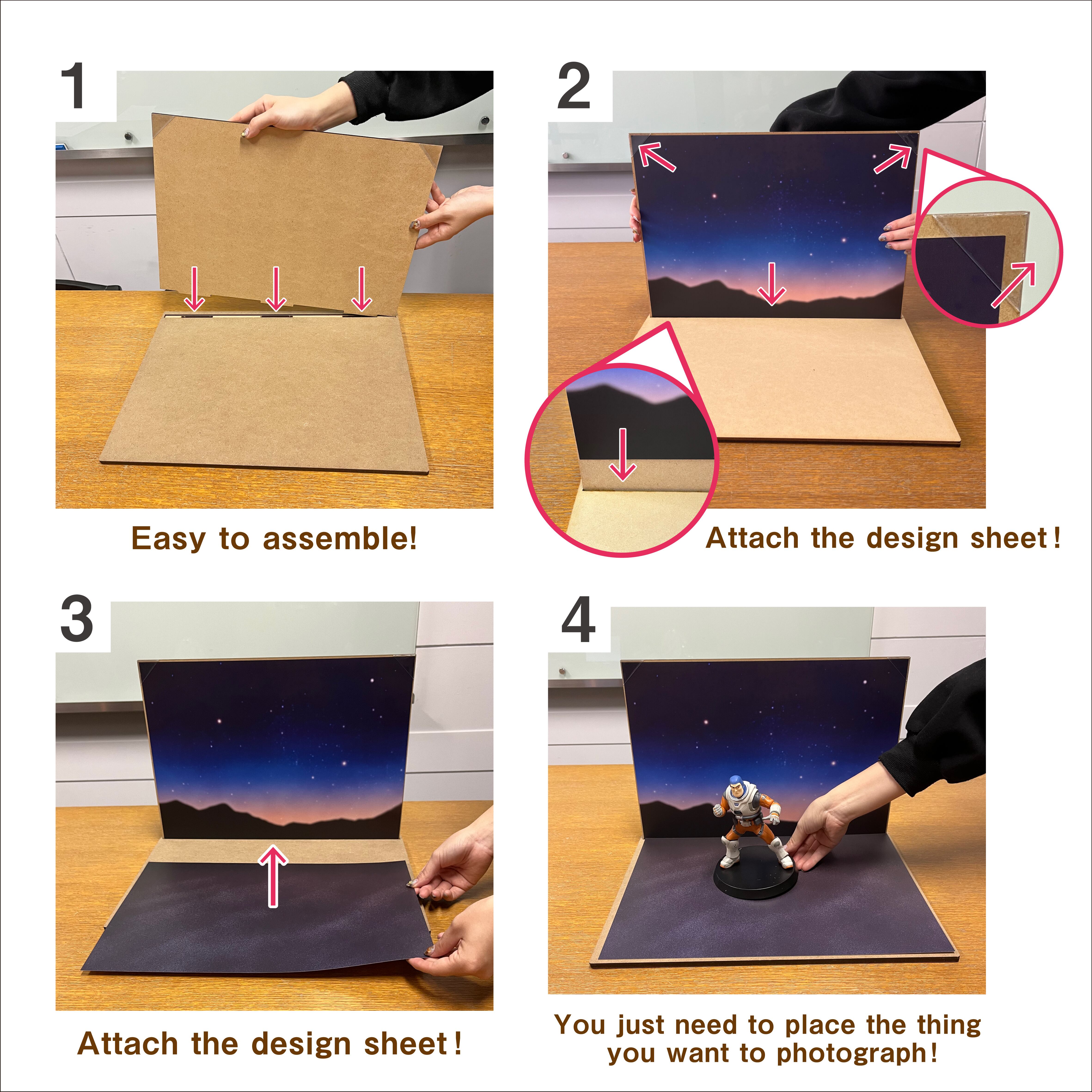 1

Easy to assemble!

2

Attach the design sheet!

3

Attach the design sheet!

4

You just need to place the thing you want to photograph!